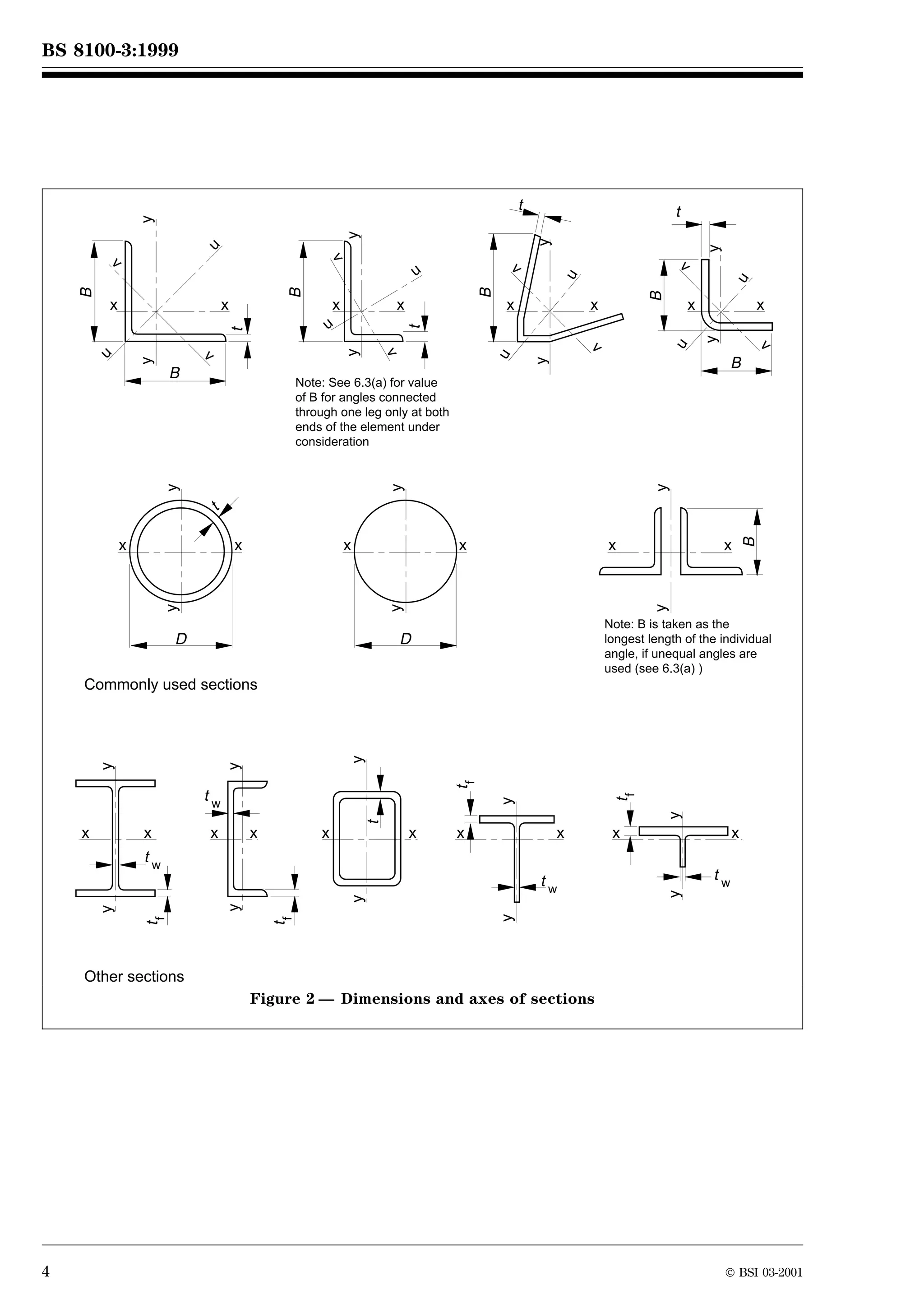 BS 8100-3:1999

y
u
v
B
x
x
t
u
y
v
B

y
v
u
B
x
x
u
t
y
v

Note: See 6.3(a) for value of B for angles connected through one leg only at both ends of the element under consideration

t
y
v
u
B
x
x
u
y
v

t
y
v
u
B
x
x
u
y
v
B

y
t
x
x
y
D

y
x
x
y
D

y
x
x
B
y

Note: B is taken as the longest length of the individual angle, if unequal angles are used (see 6.3(a) )

Commonly used sections

y
x
x
$t_w$
y
$t_f$

y
$t_w$
x
x
y
$t_f$

y
t
x
x
y

$t_f$
y
x
x
$t_w$
y

$t_f$
y
x
x
$t_w$
y

Other sections

Figure 2 — Dimensions and axes of sections

4

© BSI 03-2001