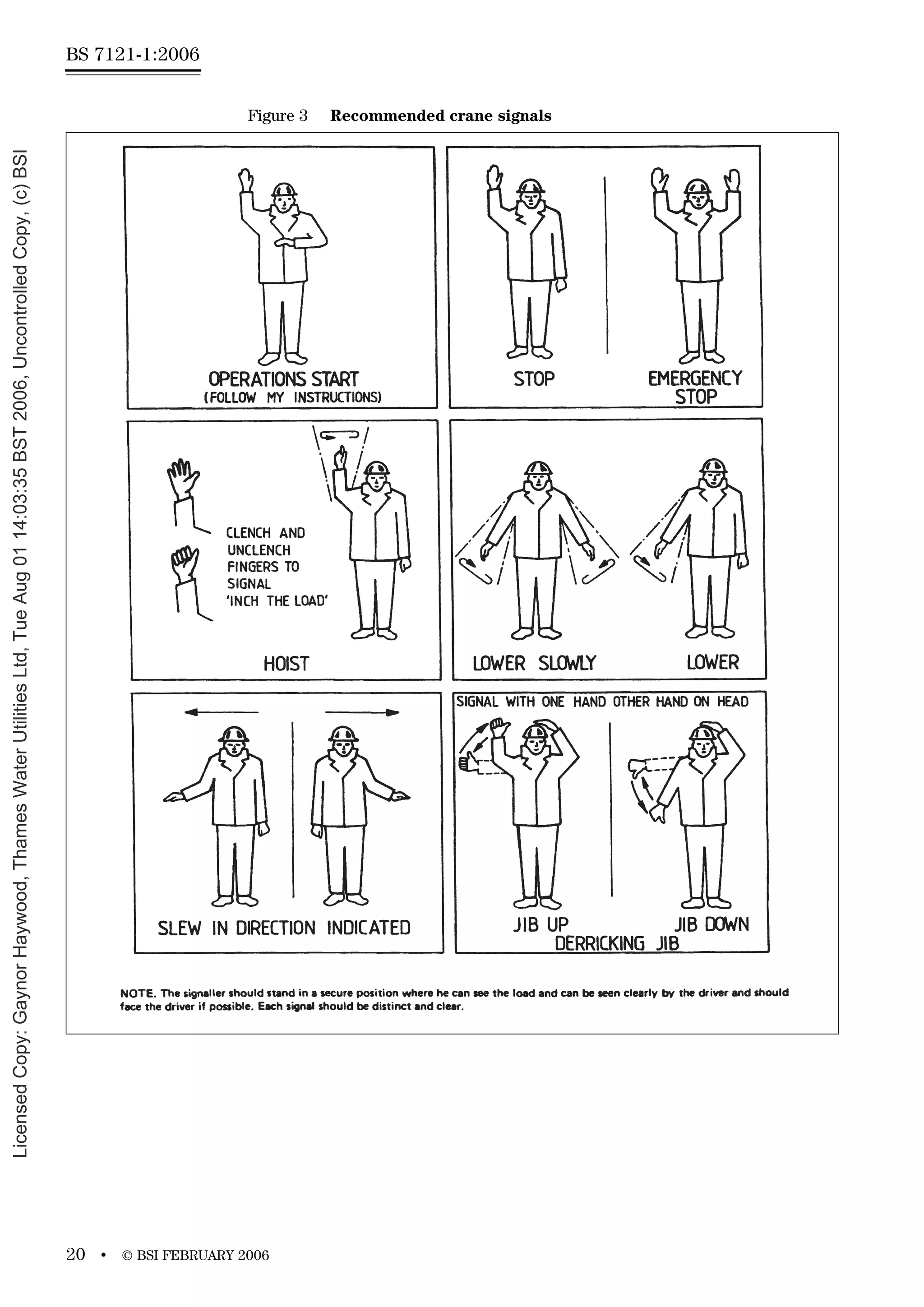 BS 7121-1:2006

Licensed Copy: Gaynor Haywood, Thames Water Utilities Ltd, Tue Aug 01 14:03:35 BST 2006, Uncontrolled Copy, (c) BSI

Figure 3 **Recommended crane signals**

OPERATIONS START
(FOLLOW MY INSTRUCTIONS)

STOP

EMERGENCY STOP

CLENCH AND UNCLENCH FINGERS TO SIGNAL 'INCH THE LOAD'

HOIST

LOWER SLOWLY

LOWER

SLEW IN DIRECTION INDICATED

SIGNAL WITH ONE HAND OTHER HAND ON HEAD

JIB UP

JIB DOWN

DERRICKING JIB

NOTE. The signaller should stand in a secure position where he can see the load and can be seen clearly by the driver and should face the driver if possible. Each signal should be distinct and clear.

20 • © BSI FEBRUARY 2006