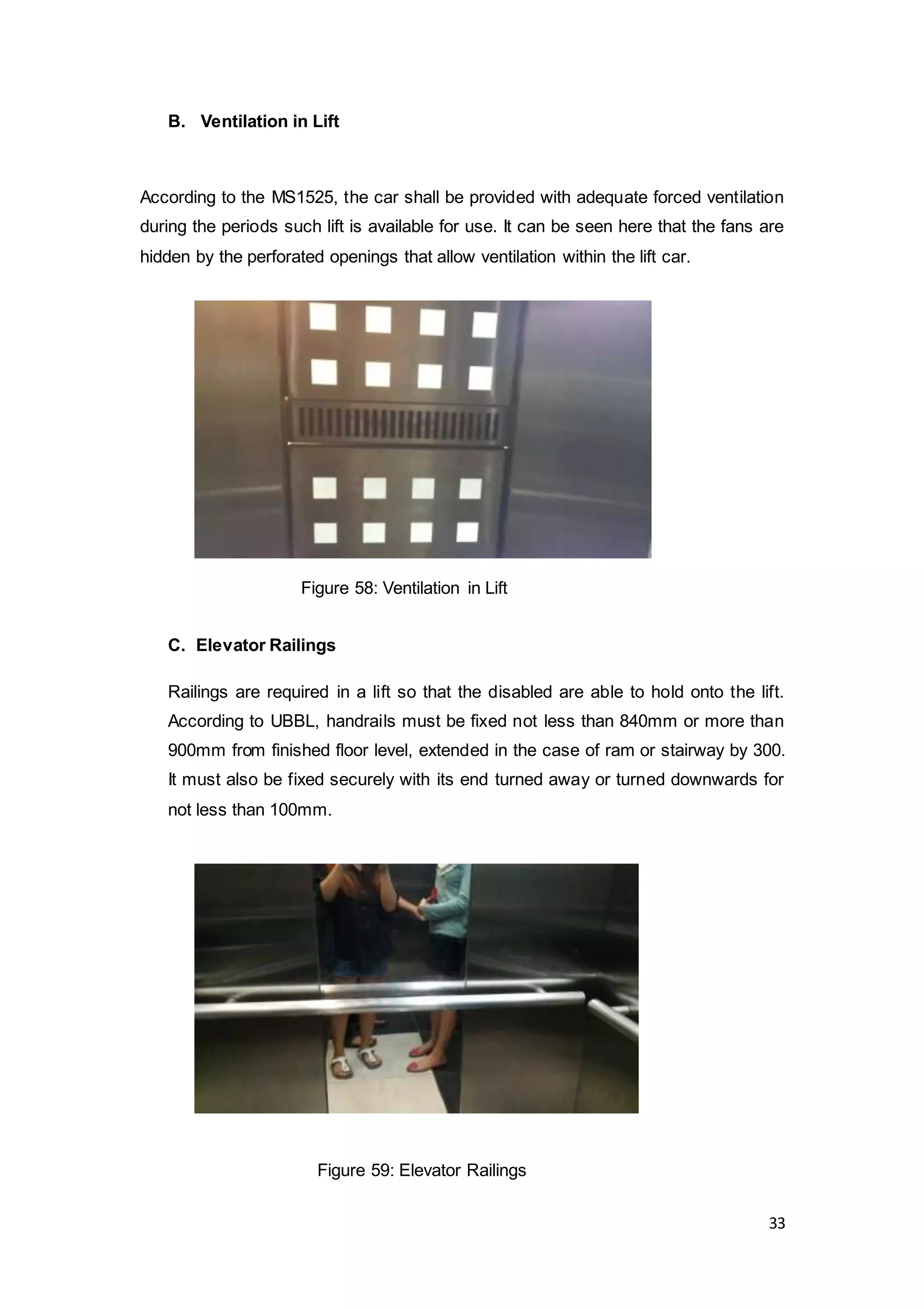 B. Ventilation in Lift

According to the MS1525, the car shall be provided with adequate forced ventilation during the periods such lift is available for use. It can be seen here that the fans are hidden by the perforated openings that allow ventilation within the lift car.

Figure 58: Ventilation in Lift

C. Elevator Railings

Railings are required in a lift so that the disabled are able to hold onto the lift. According to UBBL, handrails must be fixed not less than 840mm or more than 900mm from finished floor level, extended in the case of ram or stairway by 300. It must also be fixed securely with its end turned away or turned downwards for not less than 100mm.

Figure 59: Elevator Railings

33