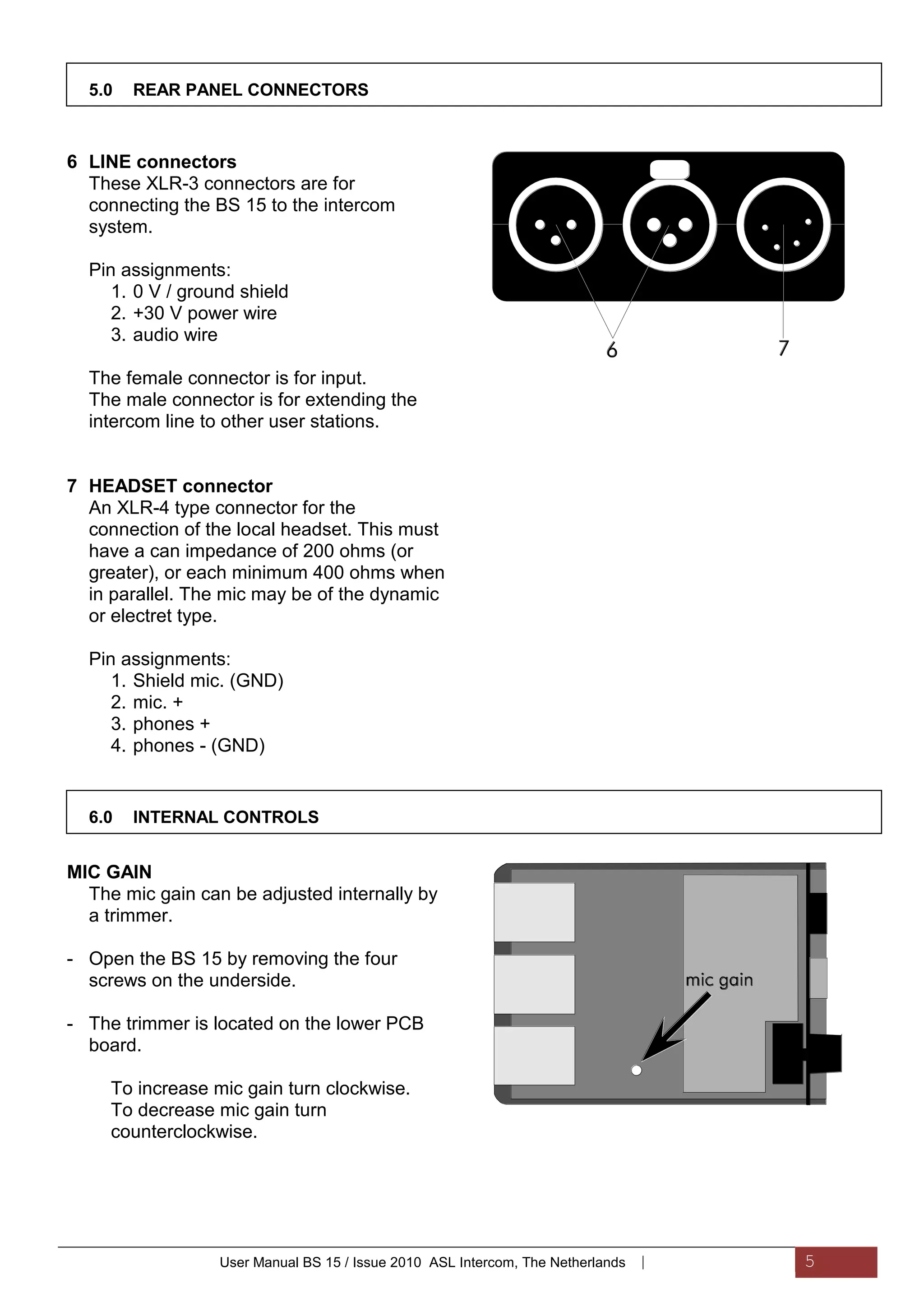 5.0 REAR PANEL CONNECTORS

6 LINE connectors
These XLR-3 connectors are for connecting the BS 15 to the intercom system.

Pin assignments:
1. 0 V / ground shield
2. +30 V power wire
3. audio wire

The female connector is for input.
The male connector is for extending the intercom line to other user stations.

6 7

7 HEADSET connector
An XLR-4 type connector for the connection of the local headset. This must have a can impedance of 200 ohms (or greater), or each minimum 400 ohms when in parallel. The mic may be of the dynamic or electret type.

Pin assignments:
1. Shield mic. (GND)
2. mic. +
3. phones +
4. phones - (GND)

6.0 INTERNAL CONTROLS

MIC GAIN
The mic gain can be adjusted internally by a trimmer.

- Open the BS 15 by removing the four screws on the underside.

- The trimmer is located on the lower PCB board.

To increase mic gain turn clockwise.
To decrease mic gain turn counterclockwise.

mic gain

User Manual BS 15 / Issue 2010 ASL Intercom, The Netherlands | 5