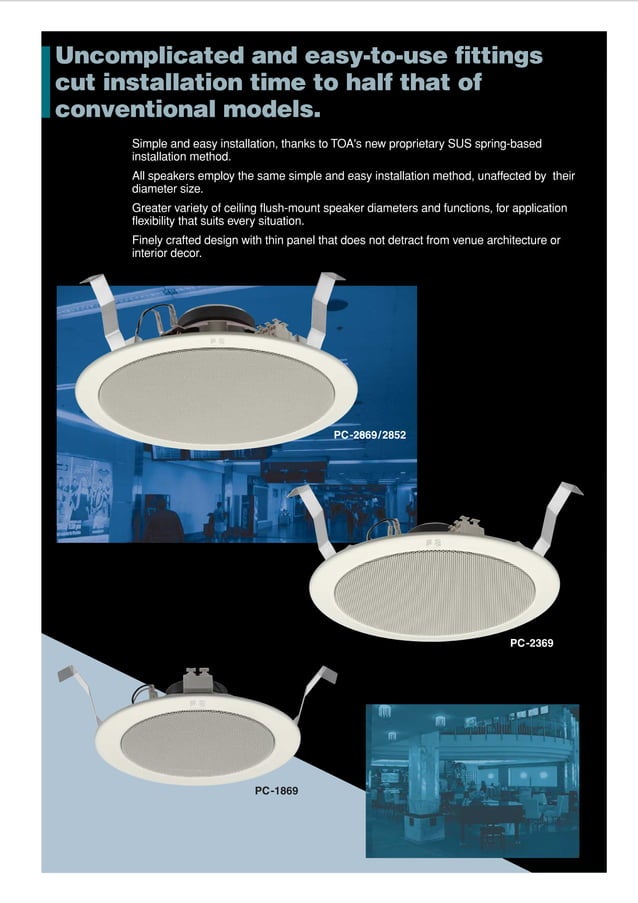 Uncomplicated and easy-to-use fittings cut installation time to half that of conventional models.

Simple and easy installation, thanks to TOA's new proprietary SUS spring-based installation method.

All speakers employ the same simple and easy installation method, unaffected by their diameter size.

Greater variety of ceiling flush-mount speaker diameters and functions, for application flexibility that suits every situation.

Finely crafted design with thin panel that does not detract from venue architecture or interior decor.

PC-2869/2852

PC-2369

PC-1869