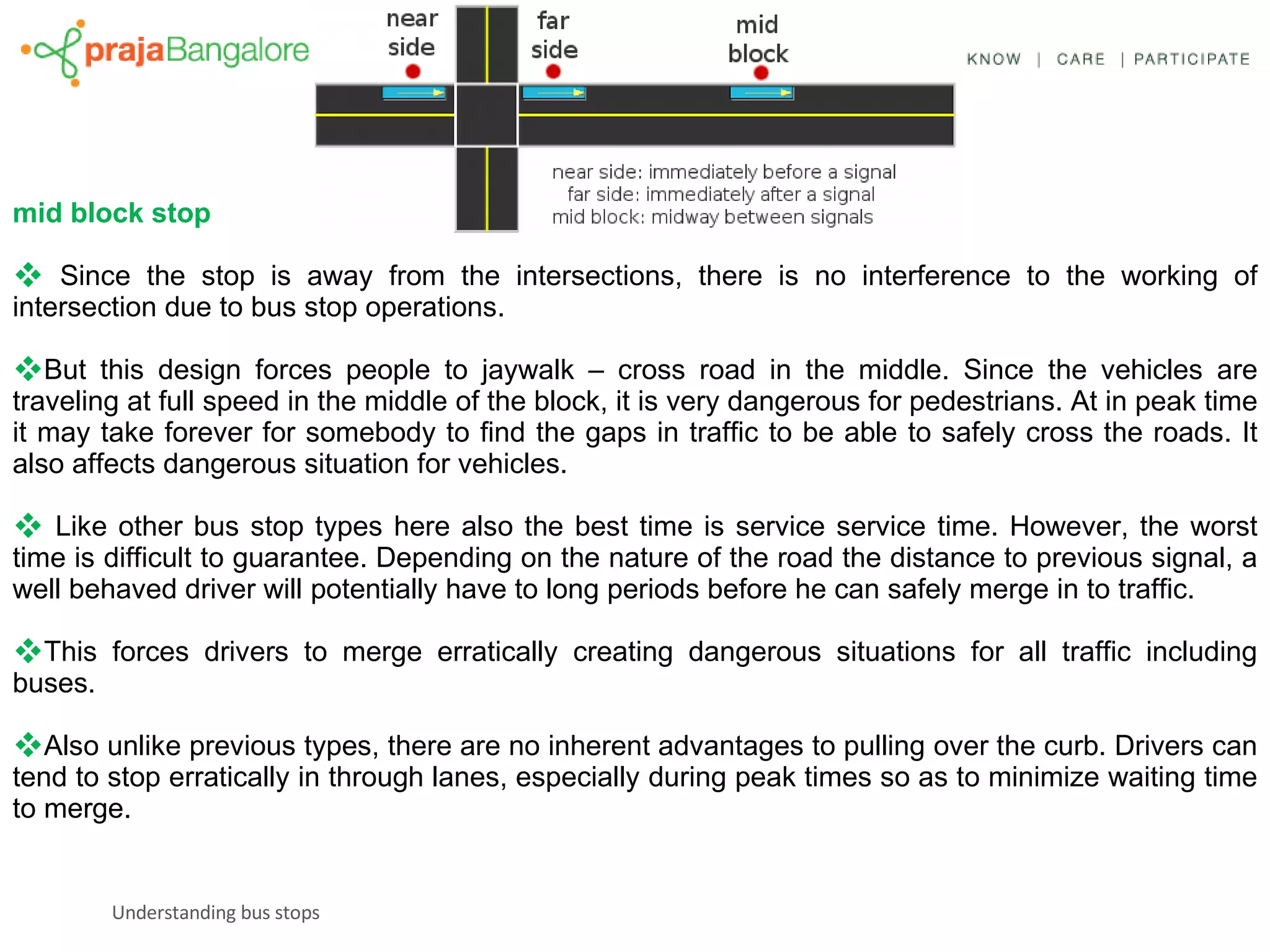 prajaBangalore

near side

far side

mid block

KNOW | CARE | PARTICIPATE

near side: immediately before a signal
far side: immediately after a signal
mid block: midway between signals

mid block stop

❖ Since the stop is away from the intersections, there is no interference to the working of intersection due to bus stop operations.

❖But this design forces people to jaywalk – cross road in the middle. Since the vehicles are traveling at full speed in the middle of the block, it is very dangerous for pedestrians. At in peak time it may take forever for somebody to find the gaps in traffic to be able to safely cross the roads. It also affects dangerous situation for vehicles.

❖ Like other bus stop types here also the best time is service service time. However, the worst time is difficult to guarantee. Depending on the nature of the road the distance to previous signal, a well behaved driver will potentially have to long periods before he can safely merge in to traffic.

❖This forces drivers to merge erratically creating dangerous situations for all traffic including buses.

❖Also unlike previous types, there are no inherent advantages to pulling over the curb. Drivers can tend to stop erratically in through lanes, especially during peak times so as to minimize waiting time to merge.

Understanding bus stops