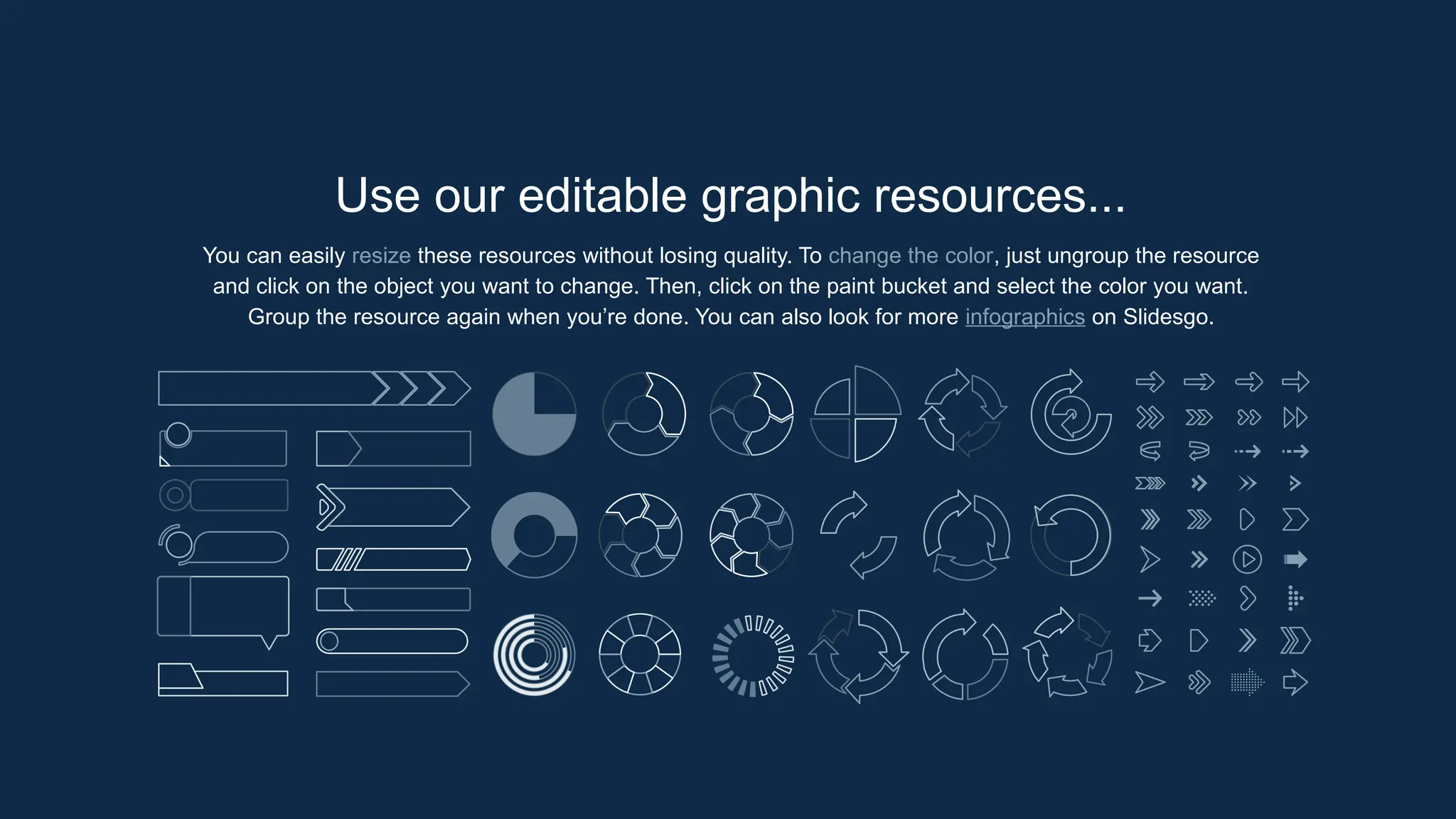 Use our editable graphic resources...

You can easily resize these resources without losing quality. To change the color, just ungroup the resource and click on the object you want to change. Then, click on the paint bucket and select the color you want. Group the resource again when you're done. You can also look for more infographics on Slidesgo.