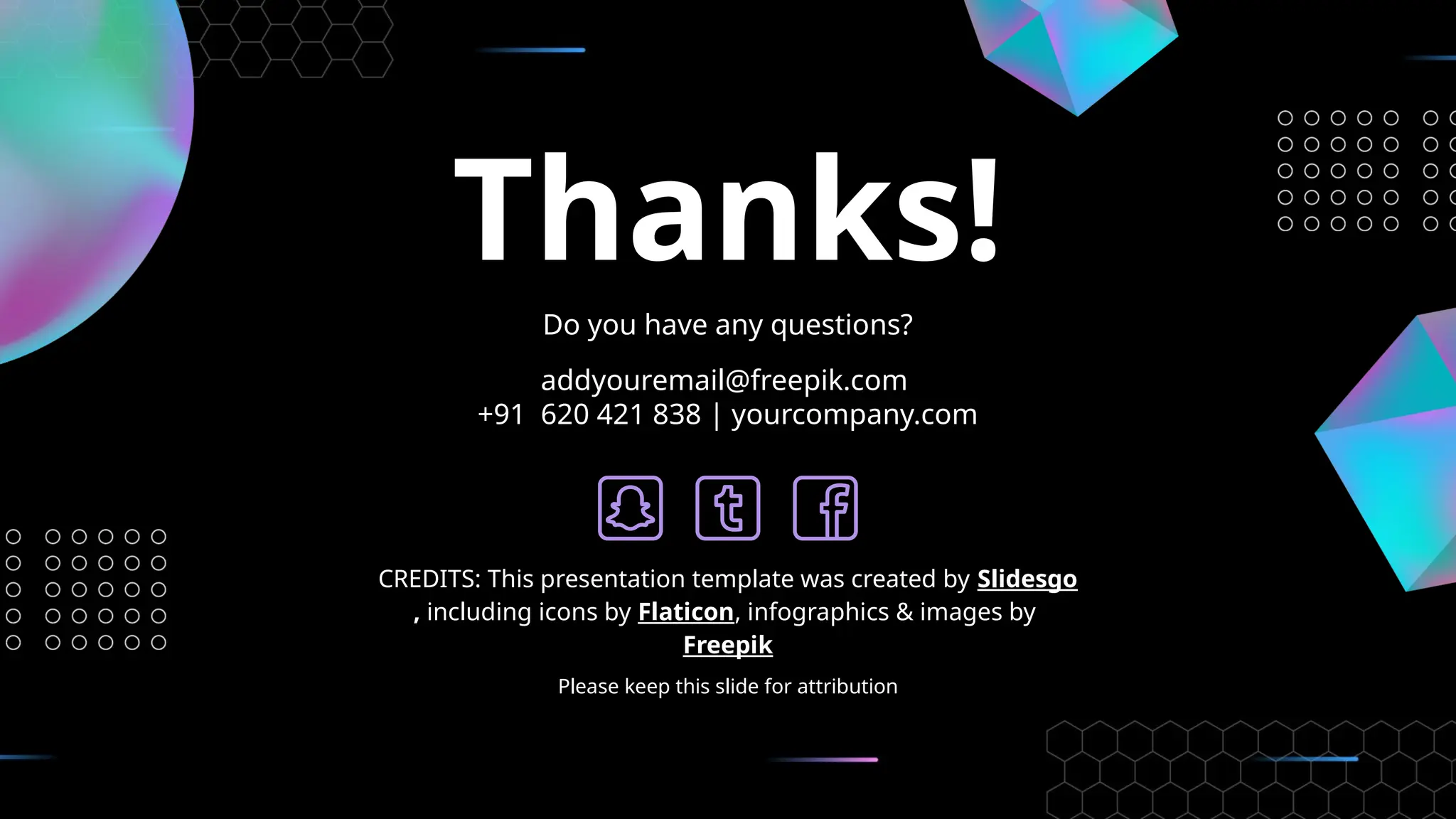 Thanks!

Do you have any questions?

addyouremail@freepik.com
+91 620 421 838 | yourcompany.com

CREDITS: This presentation template was created by Slidesgo, including icons by Flaticon, infographics & images by Freepik

Please keep this slide for attribution