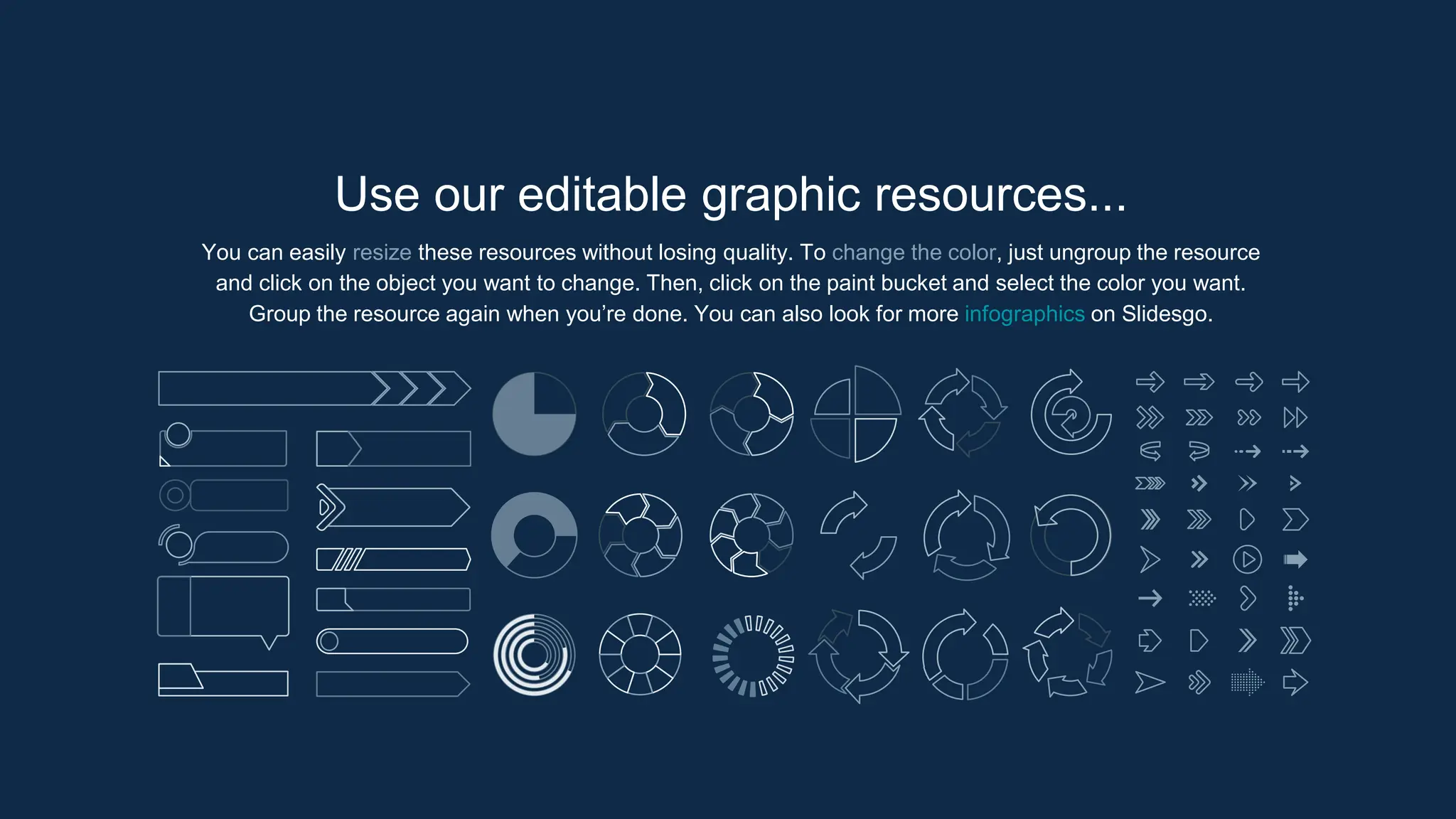 Use our editable graphic resources...

You can easily resize these resources without losing quality. To change the color, just ungroup the resource and click on the object you want to change. Then, click on the paint bucket and select the color you want. Group the resource again when you're done. You can also look for more infographics on Slidesgo.