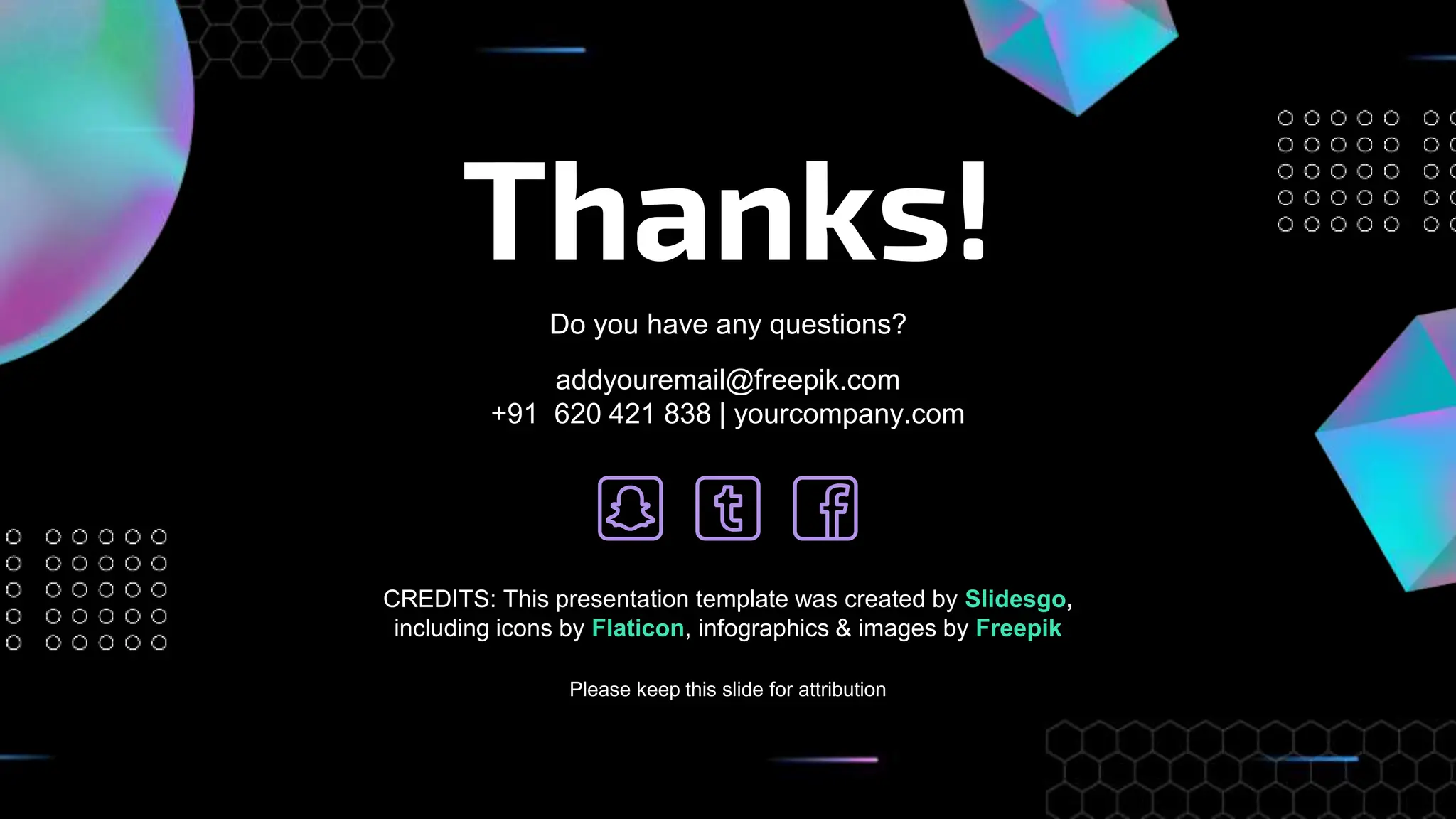 Thanks!

Do you have any questions?

addyouremail@freepik.com
+91 620 421 838 | yourcompany.com

CREDITS: This presentation template was created by Slidesgo, including icons by Flaticon, infographics & images by Freepik

Please keep this slide for attribution