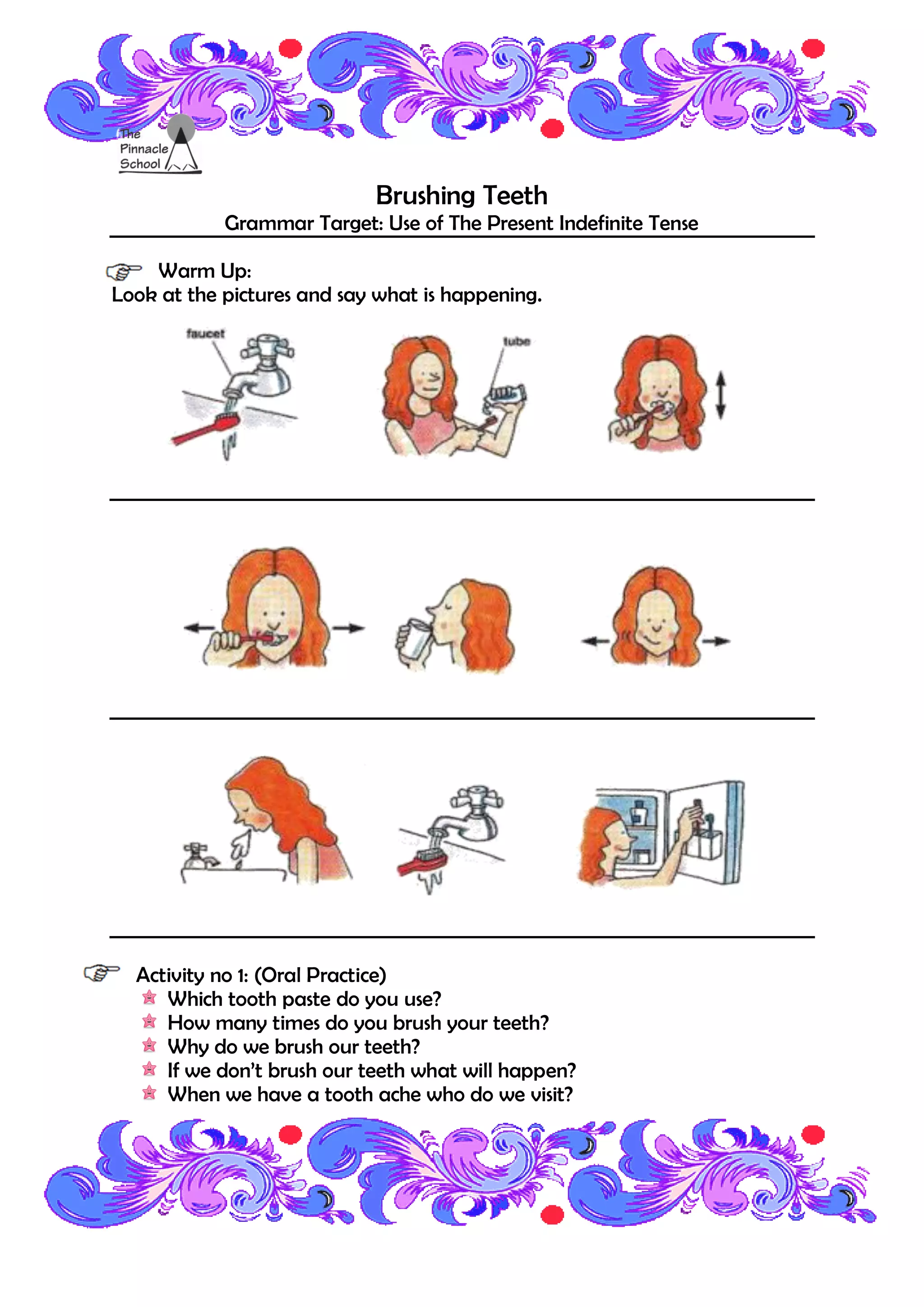 The Pinnacle School

Brushing Teeth

Grammar Target: Use of The Present Indefinite Tense

Warm Up:
Look at the pictures and say what is happening.

faucet

tube

Activity no 1: (Oral Practice)
Which tooth paste do you use?
How many times do you brush your teeth?
Why do we brush our teeth?
If we don't brush our teeth what will happen?
When we have a tooth ache who do we visit?