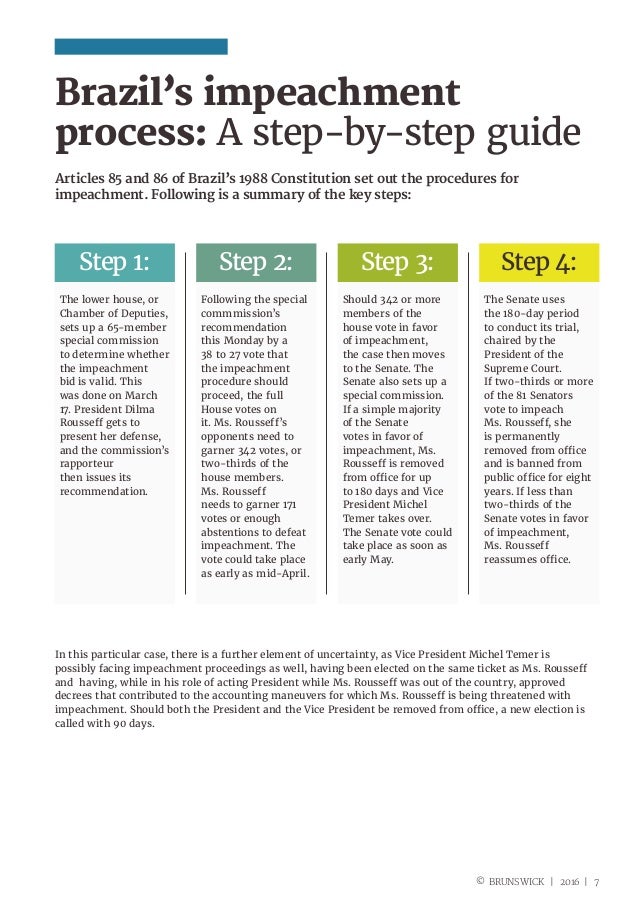 Brazil's impeachment process: A step-by-step guide

Articles 85 and 86 of Brazil's 1988 Constitution set out the procedures for impeachment. Following is a summary of the key steps:

Step 1:

The lower house, or Chamber of Deputies, sets up a 65-member special commission to determine whether the impeachment bid is valid. This was done on March 17. President Dilma Rousseff gets to present her defense, and the commission's rapporteur then issues its recommendation.

Step 2:

Following the special commmission's recommendation this Monday by a 38 to 27 vote that the impeachment procedure should proceed, the full House votes on it. Ms. Rousseff's opponents need to garner 342 votes, or two-thirds of the house members. Ms. Rousseff needs to garner 171 votes or enough abstentions to defeat impeachment. The vote could take place as early as mid-April.

Step 3:

Should 342 or more members of the house vote in favor of impeachment, the case then moves to the Senate. The Senate also sets up a special commission. If a simple majority of the Senate votes in favor of impeachment, Ms. Rousseff is removed from office for up to 180 days and Vice President Michel Temer takes over. The Senate vote could take place as soon as early May.

Step 4:

The Senate uses the 180-day period to conduct its trial, chaired by the President of the Supreme Court. If two-thirds or more of the 81 Senators vote to impeach Ms. Rousseff, she is permanently removed from office and is banned from public office for eight years. If less than two-thirds of the Senate votes in favor of impeachment, Ms. Rousseff reassumes office.

In this particular case, there is a further element of uncertainty, as Vice President Michel Temer is possibly facing impeachment proceedings as well, having been elected on the same ticket as Ms. Rousseff and having, while in his role of acting President while Ms. Rousseff was out of the country, approved decrees that contributed to the accounting maneuvers for which Ms. Rousseff is being threatened with impeachment. Should both the President and the Vice President be removed from office, a new election is called with 90 days.

© BRUNSWICK | 2016 | 7