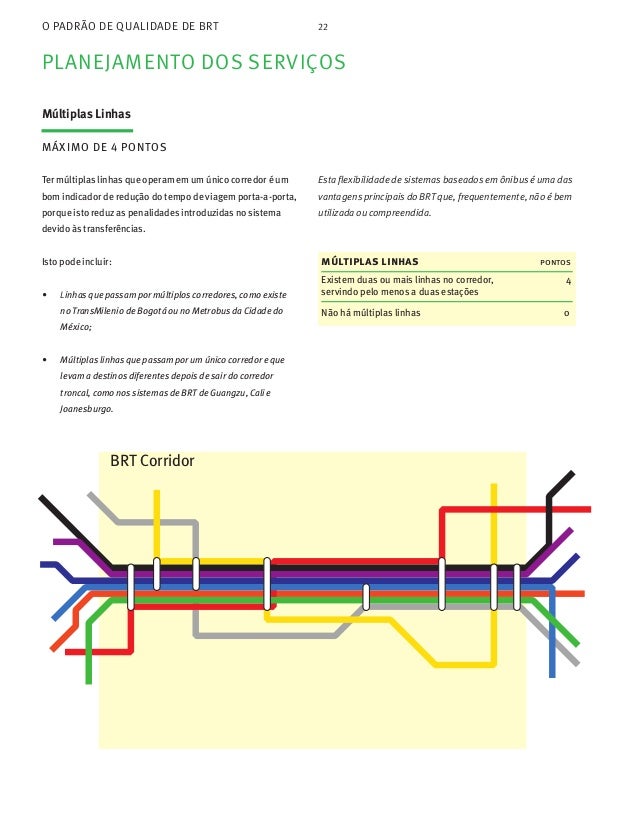 O PADRÃO DE QUALIDADE DE BRT 22

PLANEJAMENTO DOS SERVIÇOS

Múltiplas Linhas

MÁXIMO DE 4 PONTOS

Ter múltiplas linhas que operam em um único corredor é um bom indicador de redução do tempo de viagem porta-a-porta, porque isto reduz as penalidades introduzidas no sistema devido às transferências.

Isto pode incluir:

• Linhas que passam por múltiplos corredores, como existe no TransMilenio de Bogotá ou no Metrobus da Cidade do México;

• Múltiplas linhas que passam por um único corredor e que levam a destinos diferentes depois de sair do corredor troncal, como nos sistemas de BRT de Guangzu, Cali e Joanesburgo.

Esta flexibilidade de sistemas baseados em ônibus é uma das vantagens principais do BRT que, frequentemente, não é bem utilizada ou compreendida.

| MÚLTIPLAS LINHAS | PONTOS |
|---|---|
| Existem duas ou mais linhas no corredor, servindo pelo menos a duas estações | 4 |
| Não há múltiplas linhas | 0 |

BRT Corridor