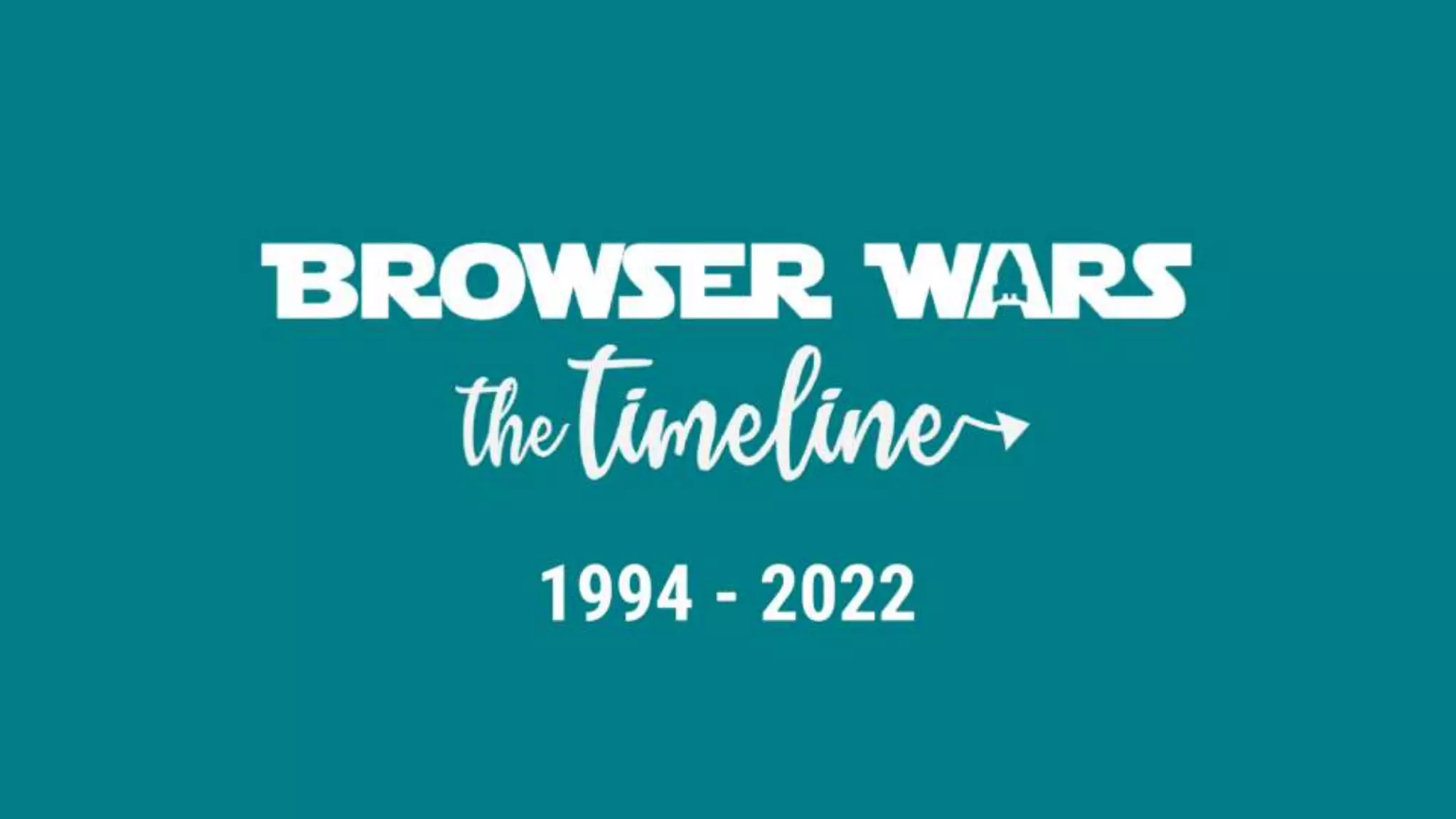 BROWSER WARS
the timeline

1994 - 2022