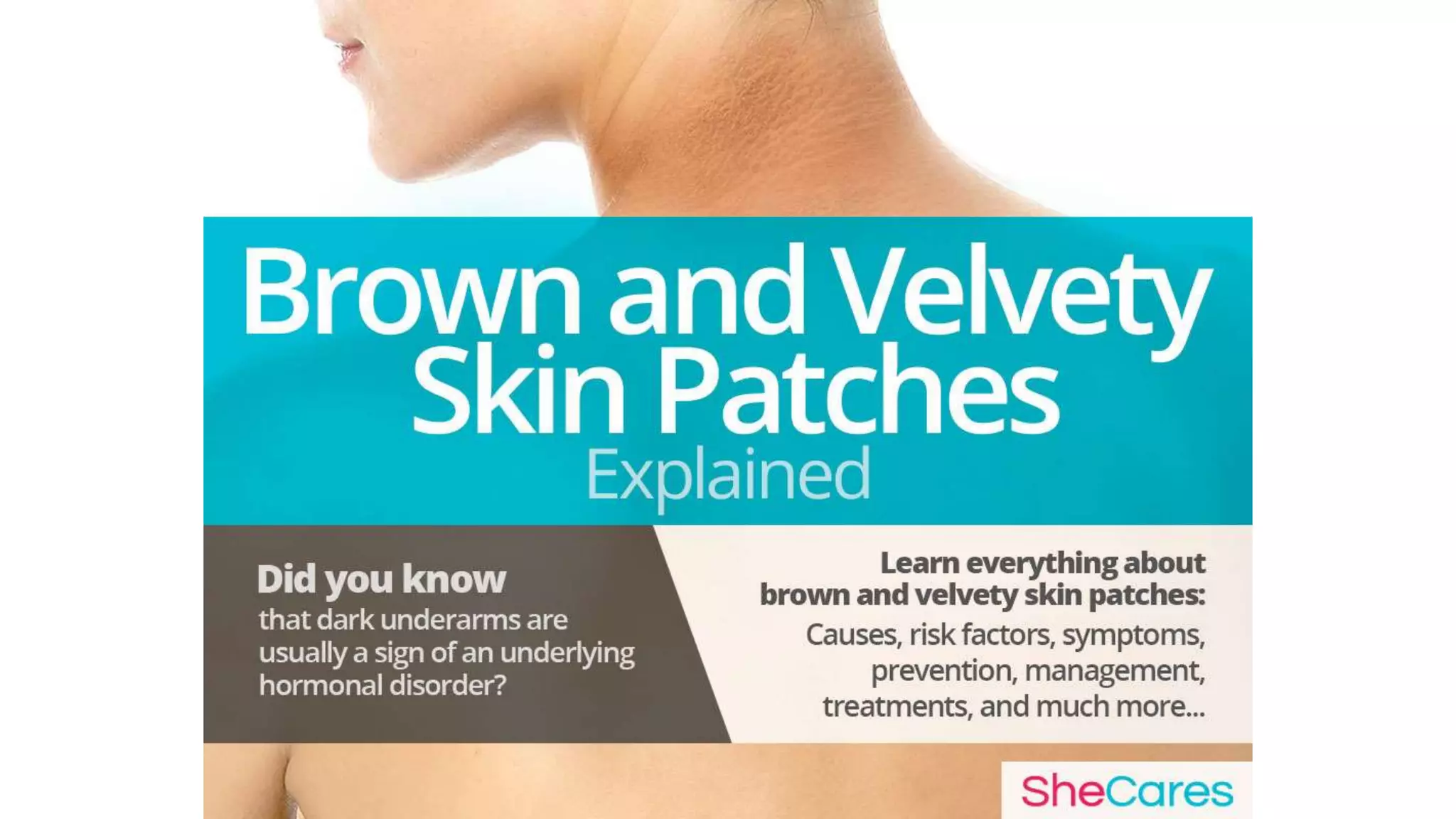 Brown and Velvety Skin Patches
Explained

Did you know
that dark underarms are usually a sign of an underlying hormonal disorder?

Learn everything about brown and velvety skin patches:
Causes, risk factors, symptoms, prevention, management, treatments, and much more...

SheCares