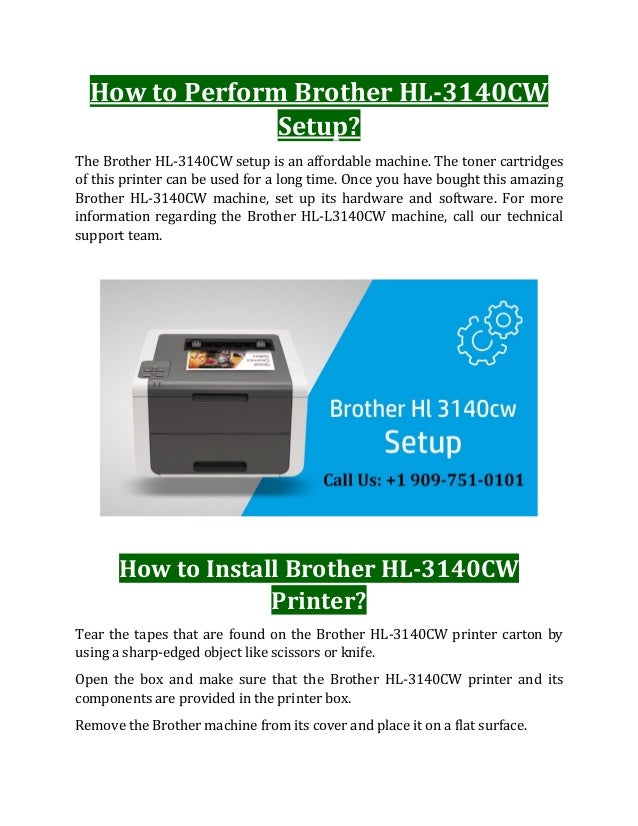 How to Perform Brother HL-3140CW Setup?

The Brother HL-3140CW setup is an affordable machine. The toner cartridges of this printer can be used for a long time. Once you have bought this amazing Brother HL-3140CW machine, set up its hardware and software. For more information regarding the Brother HL-L3140CW machine, call our technical support team.

Brother Hl 3140cw Setup

Call Us: +1 909-751-0101

How to Install Brother HL-3140CW Printer?

Tear the tapes that are found on the Brother HL-3140CW printer carton by using a sharp-edged object like scissors or knife.

Open the box and make sure that the Brother HL-3140CW printer and its components are provided in the printer box.

Remove the Brother machine from its cover and place it on a flat surface.