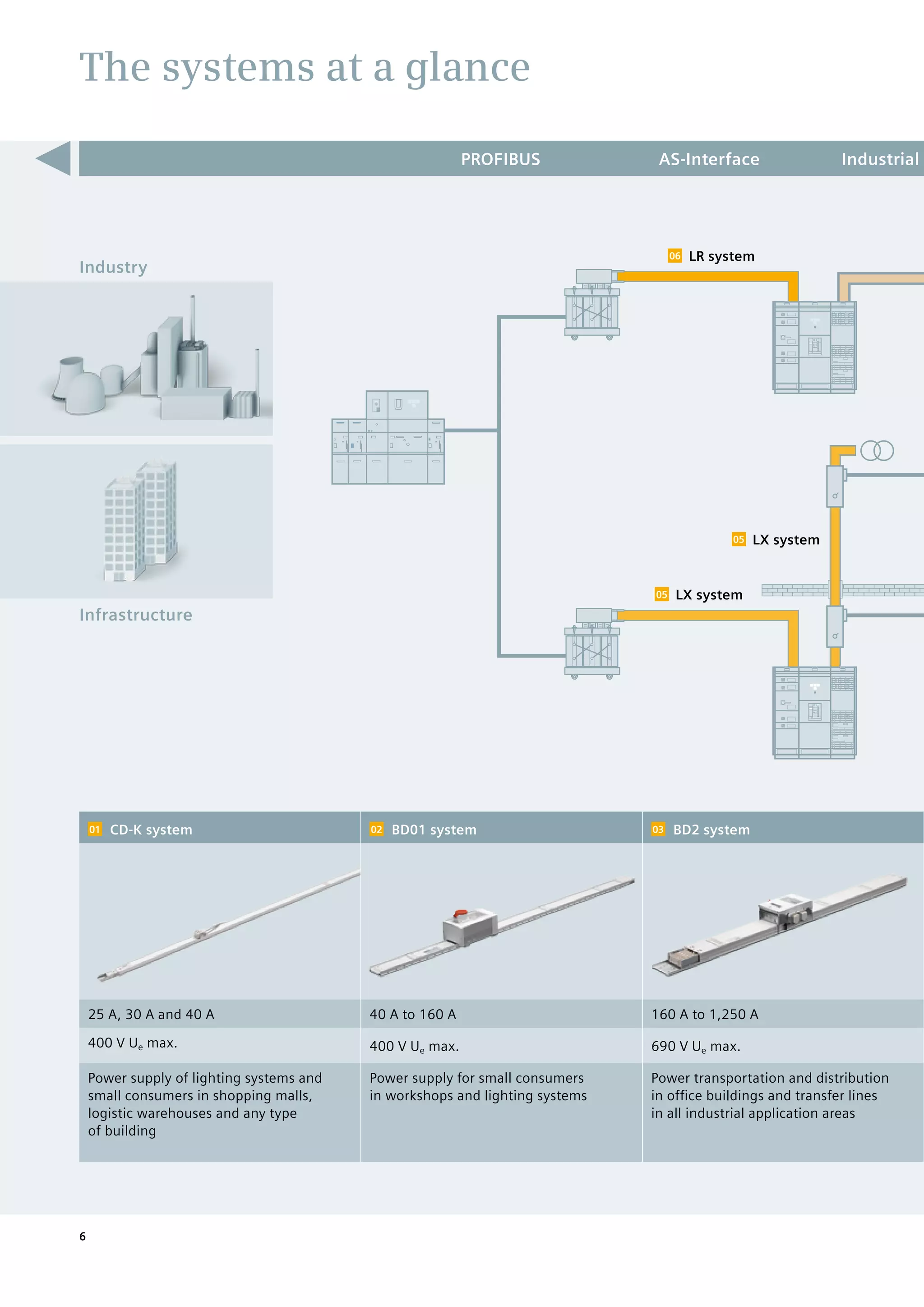 The systems at a glance

PROFIBUS AS-Interface Industrial

Industry

Infrastructure

06 LR system

05 LX system

05 LX system

| 01 CD-K system | 02 BD01 system | 03 BD2 system |
|---|---|---|
| 25 A, 30 A and 40 A | 40 A to 160 A | 160 A to 1,250 A |
| 400 V $U_e$ max. | 400 V $U_e$ max. | 690 V $U_e$ max. |
| Power supply of lighting systems and small consumers in shopping malls, logistic warehouses and any type of building | Power supply for small consumers in workshops and lighting systems | Power transportation and distribution in office buildings and transfer lines in all industrial application areas |

6