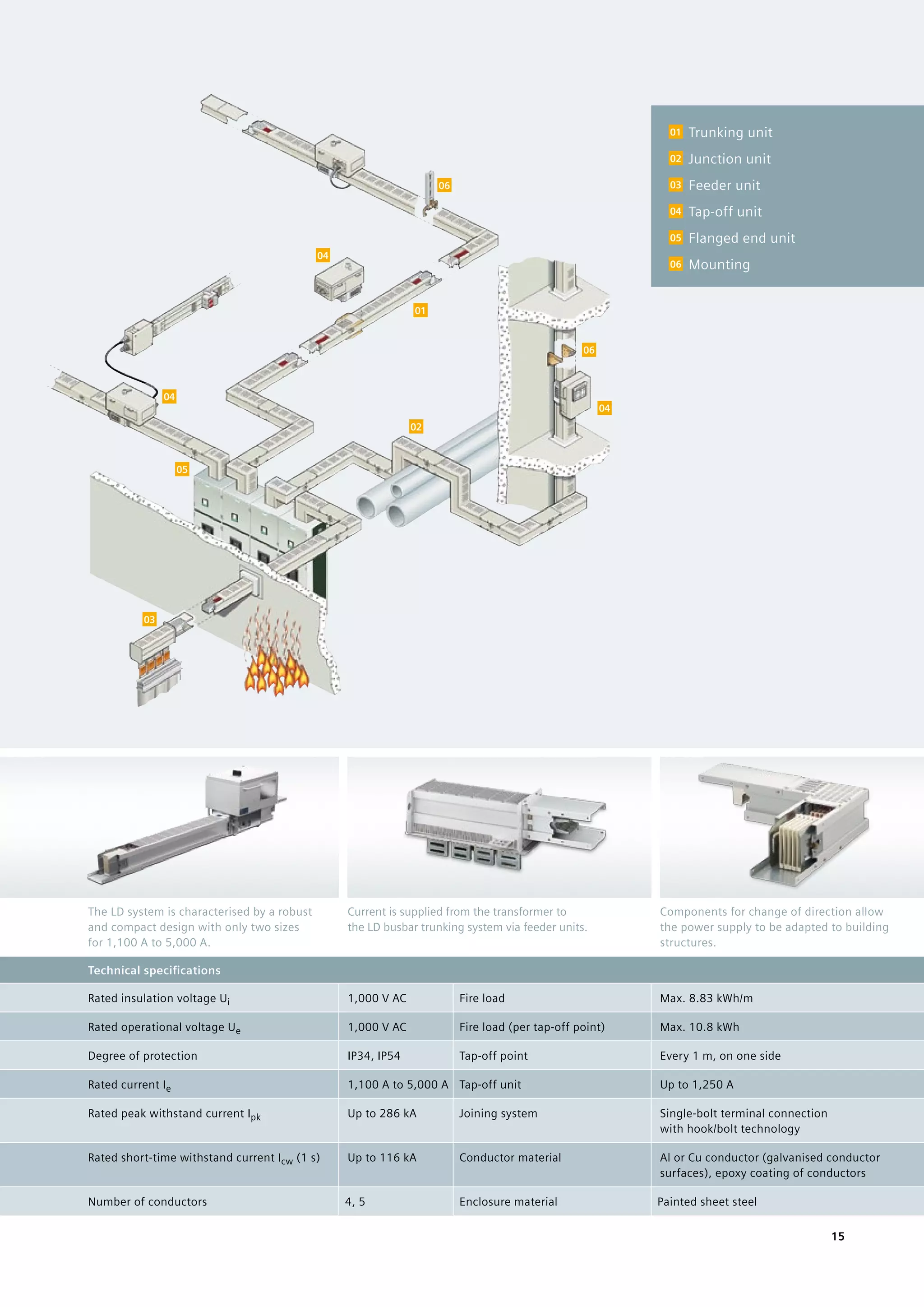 06

04

01

06

04

04

02

05

03

01 Trunking unit
02 Junction unit
03 Feeder unit
04 Tap-off unit
05 Flanged end unit
06 Mounting

The LD system is characterised by a robust and compact design with only two sizes for 1,100 A to 5,000 A.

Current is supplied from the transformer to the LD busbar trunking system via feeder units.

Components for change of direction allow the power supply to be adapted to building structures.

| Technical specifications | | | |
|---|---|---|---|
| Rated insulation voltage $U_i$ | 1,000 V AC | Fire load | Max. 8.83 kWh/m |
| Rated operational voltage $U_e$ | 1,000 V AC | Fire load (per tap-off point) | Max. 10.8 kWh |
| Degree of protection | IP34, IP54 | Tap-off point | Every 1 m, on one side |
| Rated current $I_e$ | 1,100 A to 5,000 A | Tap-off unit | Up to 1,250 A |
| Rated peak withstand current $I_{pk}$ | Up to 286 kA | Joining system | Single-bolt terminal connection with hook/bolt technology |
| Rated short-time withstand current $I_{cw}$ (1 s) | Up to 116 kA | Conductor material | Al or Cu conductor (galvanised conductor surfaces), epoxy coating of conductors |
| Number of conductors | 4, 5 | Enclosure material | Painted sheet steel |

15