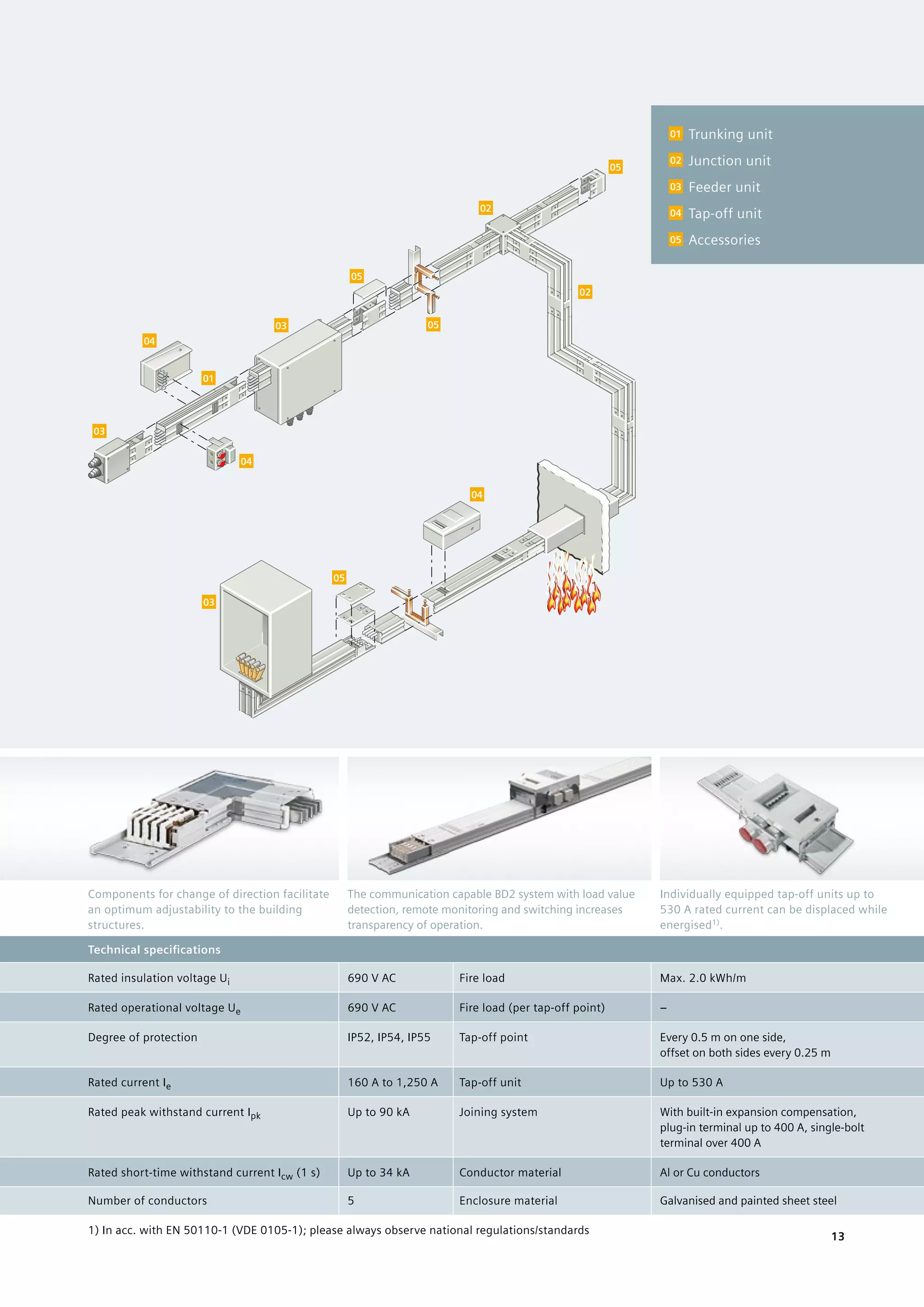 01 Trunking unit
02 Junction unit
03 Feeder unit
04 Tap-off unit
05 Accessories

05
02
05
02
03
05
04
01
03
04
04
05
03

Components for change of direction facilitate an optimum adjustability to the building structures.

The communication capable BD2 system with load value detection, remote monitoring and switching increases transparency of operation.

Individually equipped tap-off units up to 530 A rated current can be displaced while energised$^{1)}$.

Technical specifications

| | | | |
|---|---|---|---|
| Rated insulation voltage $U_i$ | 690 V AC | Fire load | Max. 2.0 kWh/m |
| Rated operational voltage $U_e$ | 690 V AC | Fire load (per tap-off point) | – |
| Degree of protection | IP52, IP54, IP55 | Tap-off point | Every 0.5 m on one side, offset on both sides every 0.25 m |
| Rated current $I_e$ | 160 A to 1,250 A | Tap-off unit | Up to 530 A |
| Rated peak withstand current $I_{pk}$ | Up to 90 kA | Joining system | With built-in expansion compensation, plug-in terminal up to 400 A, single-bolt terminal over 400 A |
| Rated short-time withstand current $I_{cw}$ (1 s) | Up to 34 kA | Conductor material | Al or Cu conductors |
| Number of conductors | 5 | Enclosure material | Galvanised and painted sheet steel |

1) In acc. with EN 50110-1 (VDE 0105-1); please always observe national regulations/standards

13