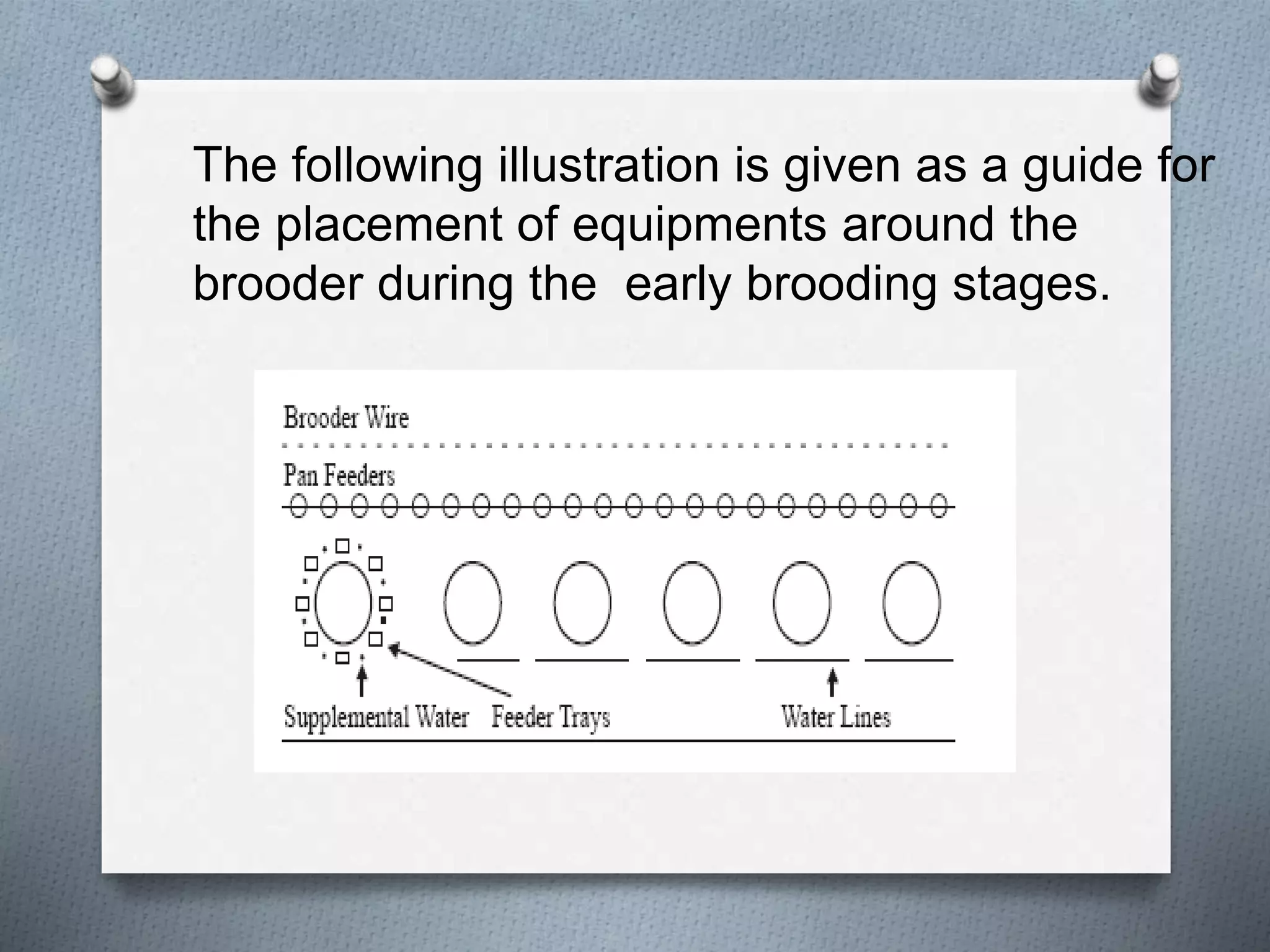 The following illustration is given as a guide for the placement of equipments around the brooder during the  early brooding stages.

Brooder Wire

Pan Feeders

Supplemental Water    Feeder Trays    Water Lines