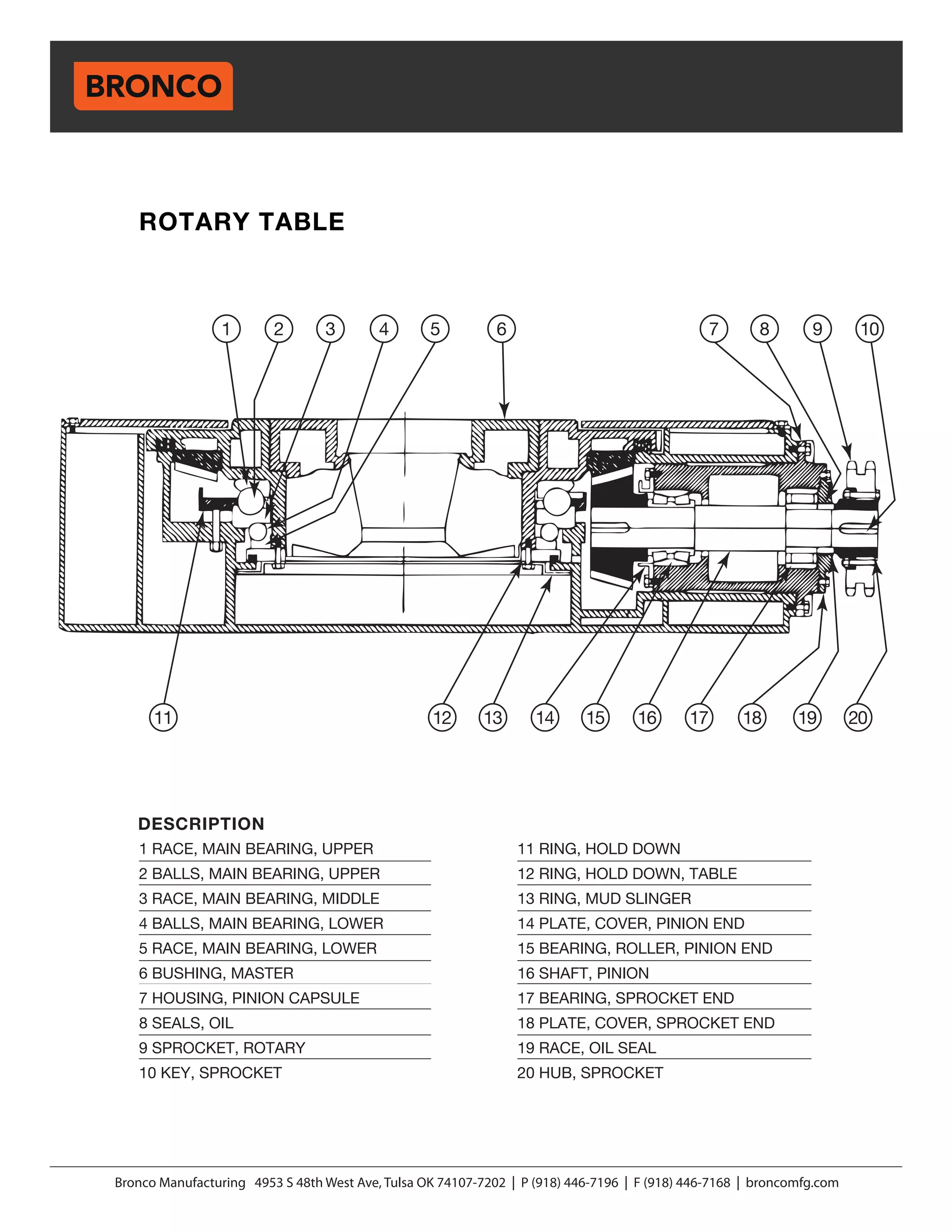 BRONCO

ROTARY TABLE

1 2 3 4 5 6 7 8 9 10

11 12 13 14 15 16 17 18 19 20

DESCRIPTION

1 RACE, MAIN BEARING, UPPER
2 BALLS, MAIN BEARING, UPPER
3 RACE, MAIN BEARING, MIDDLE
4 BALLS, MAIN BEARING, LOWER
5 RACE, MAIN BEARING, LOWER
6 BUSHING, MASTER
7 HOUSING, PINION CAPSULE
8 SEALS, OIL
9 SPROCKET, ROTARY
10 KEY, SPROCKET

11 RING, HOLD DOWN
12 RING, HOLD DOWN, TABLE
13 RING, MUD SLINGER
14 PLATE, COVER, PINION END
15 BEARING, ROLLER, PINION END
16 SHAFT, PINION
17 BEARING, SPROCKET END
18 PLATE, COVER, SPROCKET END
19 RACE, OIL SEAL
20 HUB, SPROCKET

Bronco Manufacturing 4953 S 48th West Ave, Tulsa OK 74107-7202 | P (918) 446-7196 | F (918) 446-7168 | broncomfg.com