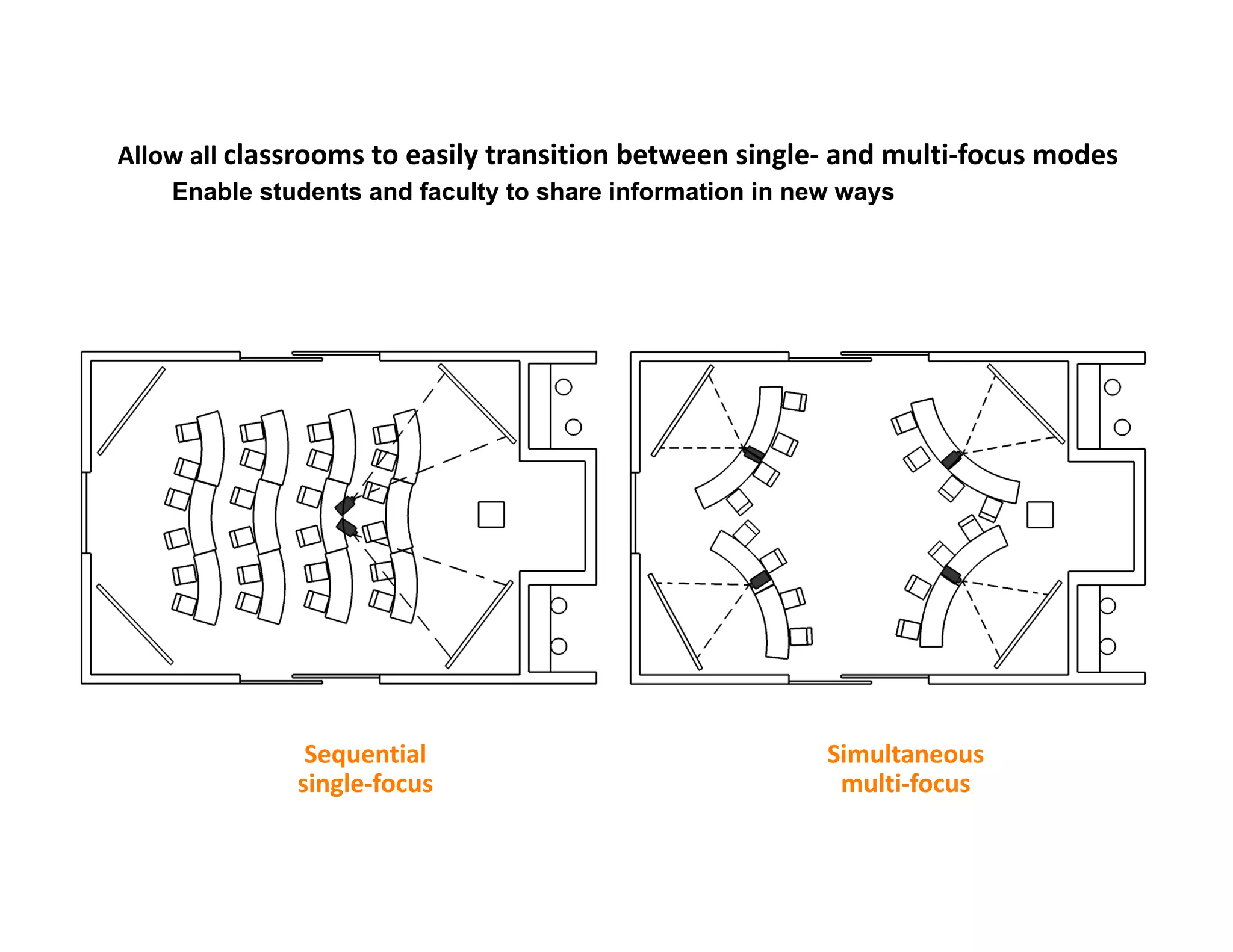 Allow all classrooms to easily transition between single- and multi-focus modes
Enable students and faculty to share information in new ways

Sequential single-focus

Simultaneous multi-focus