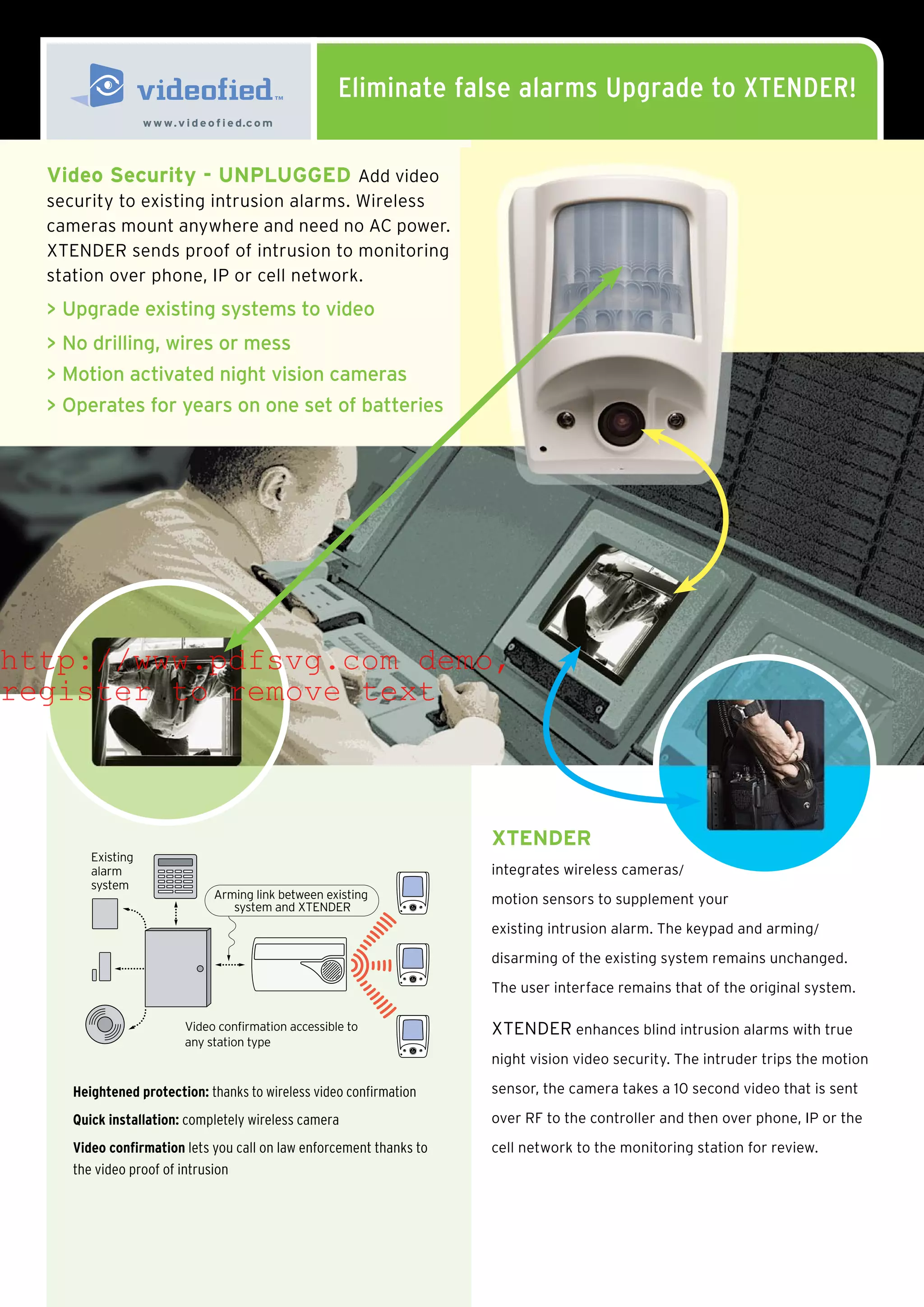 videofied™
www.videofied.com

Eliminate false alarms Upgrade to XTENDER!

Video Security - UNPLUGGED Add video security to existing intrusion alarms. Wireless cameras mount anywhere and need no AC power. XTENDER sends proof of intrusion to monitoring station over phone, IP or cell network.

> Upgrade existing systems to video

> No drilling, wires or mess

> Motion activated night vision cameras

> Operates for years on one set of batteries

http://www.pdfsvg.com demo, register to remove text

Existing alarm system

Arming link between existing system and XTENDER

Video confirmation accessible to any station type

Heightened protection: thanks to wireless video confirmation

Quick installation: completely wireless camera

Video confirmation lets you call on law enforcement thanks to the video proof of intrusion

XTENDER

integrates wireless cameras/ motion sensors to supplement your existing intrusion alarm. The keypad and arming/ disarming of the existing system remains unchanged. The user interface remains that of the original system.

XTENDER enhances blind intrusion alarms with true night vision video security. The intruder trips the motion sensor, the camera takes a 10 second video that is sent over RF to the controller and then over phone, IP or the cell network to the monitoring station for review.