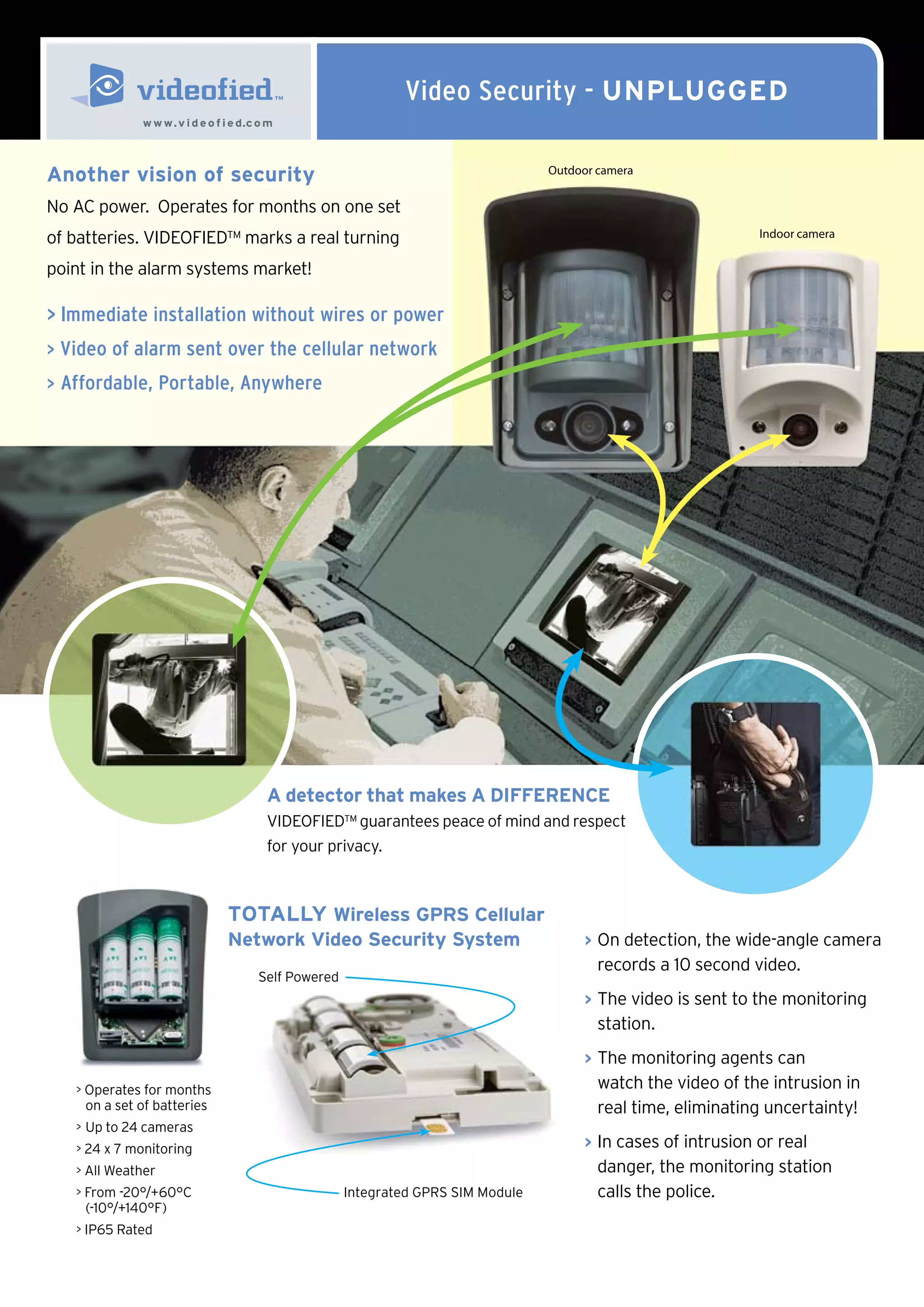 videofied™
www.videofied.com

Video Security - UNPLUGGED

Another vision of security
No AC power. Operates for months on one set of batteries. VIDEOFIED™ marks a real turning point in the alarm systems market!

> Immediate installation without wires or power
> Video of alarm sent over the cellular network
> Affordable, Portable, Anywhere

Outdoor camera

Indoor camera

A detector that makes A DIFFERENCE
VIDEOFIED™ guarantees peace of mind and respect for your privacy.

TOTALLY Wireless GPRS Cellular Network Video Security System

Self Powered

Integrated GPRS SIM Module

> Operates for months on a set of batteries
> Up to 24 cameras
> 24 x 7 monitoring
> All Weather
> From -20°/+60°C (-10°/+140°F)
> IP65 Rated

> On detection, the wide-angle camera records a 10 second video.
> The video is sent to the monitoring station.
> The monitoring agents can watch the video of the intrusion in real time, eliminating uncertainty!
> In cases of intrusion or real danger, the monitoring station calls the police.