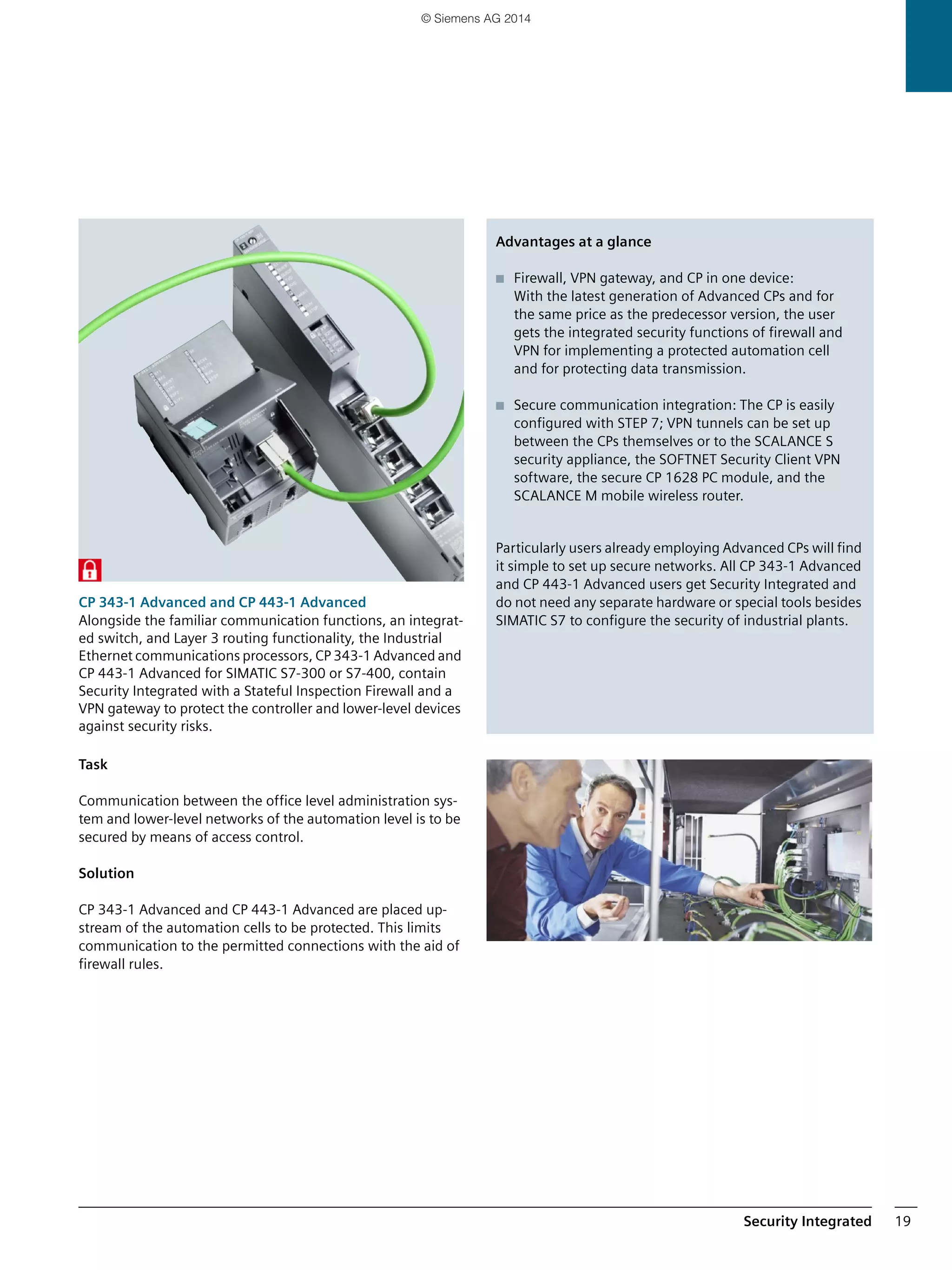 © Siemens AG 2014

CP 343-1 Advanced and CP 443-1 Advanced
Alongside the familiar communication functions, an integrated switch, and Layer 3 routing functionality, the Industrial Ethernet communications processors, CP 343-1 Advanced and CP 443-1 Advanced for SIMATIC S7-300 or S7-400, contain Security Integrated with a Stateful Inspection Firewall and a VPN gateway to protect the controller and lower-level devices against security risks.

Task

Communication between the office level administration system and lower-level networks of the automation level is to be secured by means of access control.

Solution

CP 343-1 Advanced and CP 443-1 Advanced are placed upstream of the automation cells to be protected. This limits communication to the permitted connections with the aid of firewall rules.

Advantages at a glance

■ Firewall, VPN gateway, and CP in one device: With the latest generation of Advanced CPs and for the same price as the predecessor version, the user gets the integrated security functions of firewall and VPN for implementing a protected automation cell and for protecting data transmission.

■ Secure communication integration: The CP is easily configured with STEP 7; VPN tunnels can be set up between the CPs themselves or to the SCALANCE S security appliance, the SOFTNET Security Client VPN software, the secure CP 1628 PC module, and the SCALANCE M mobile wireless router.

Particularly users already employing Advanced CPs will find it simple to set up secure networks. All CP 343-1 Advanced and CP 443-1 Advanced users get Security Integrated and do not need any separate hardware or special tools besides SIMATIC S7 to configure the security of industrial plants.

Security Integrated 19