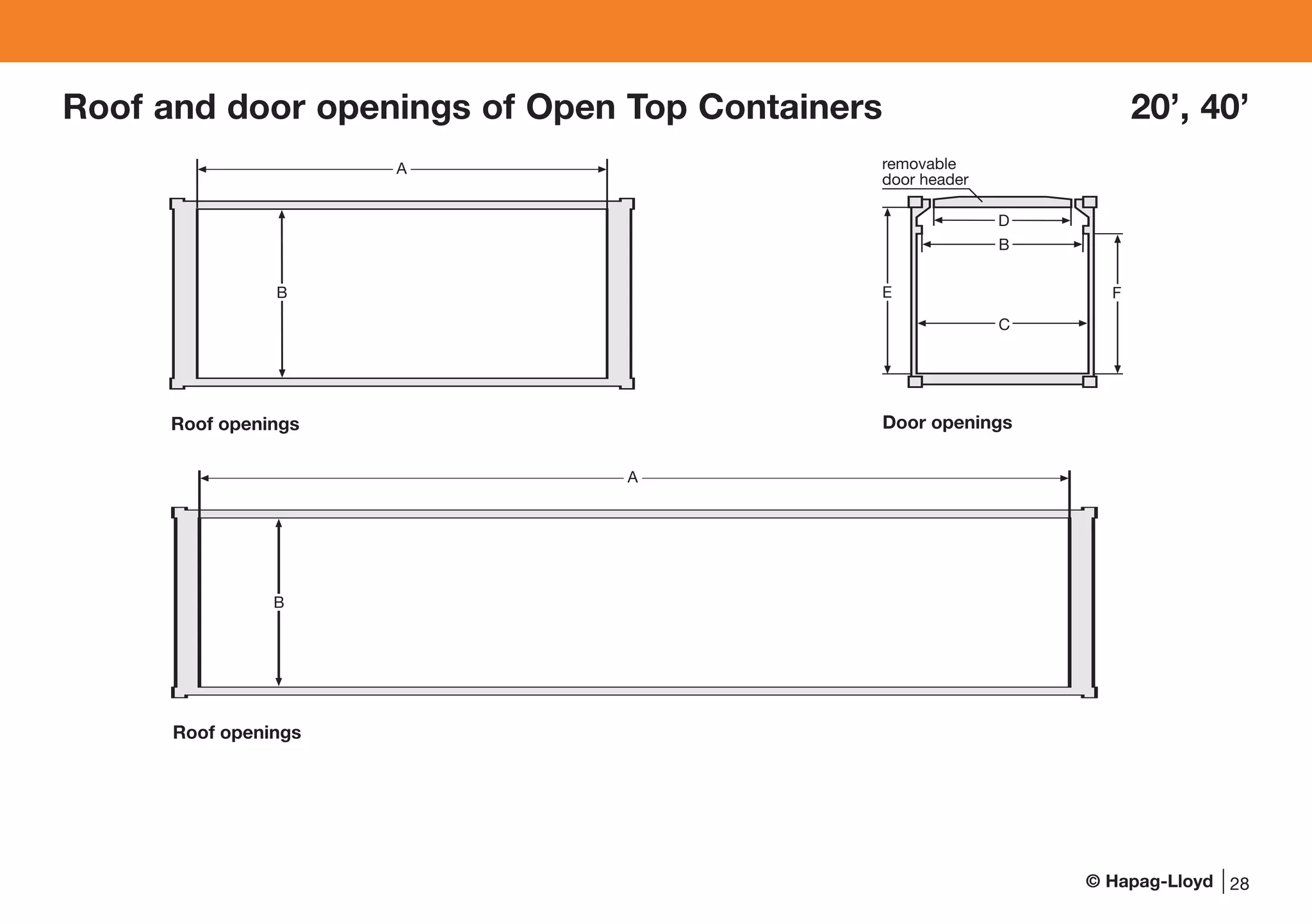 Roof and door openings of Open Top Containers

20’, 40’

A

B

Roof openings

removable door header

D

B

E

F

C

Door openings

A

B

Roof openings

© Hapag-Lloyd | 28