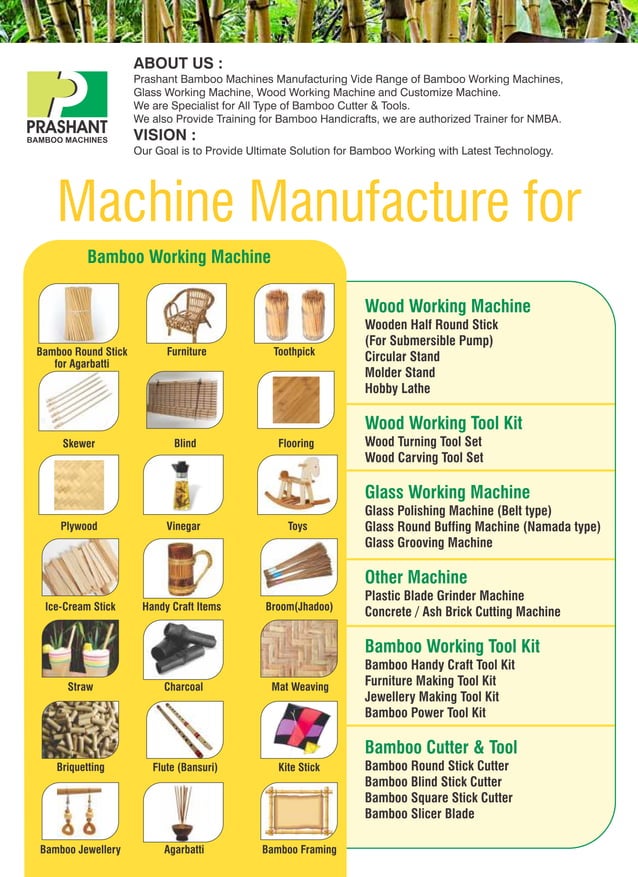 PRASHANT
BAMBOO MACHINES

ABOUT US :
Prashant Bamboo Machines Manufacturing Vide Range of Bamboo Working Machines, Glass Working Machine, Wood Working Machine and Customize Machine.
We are Specialist for All Type of Bamboo Cutter & Tools.
We also Provide Training for Bamboo Handicrafts, we are authorized Trainer for NMBA.

VISION :
Our Goal is to Provide Ultimate Solution for Bamboo Working with Latest Technology.

Machine Manufacture for

Bamboo Working Machine

Bamboo Round Stick for Agarbatti
Furniture
Toothpick
Skewer
Blind
Flooring
Plywood
Vinegar
Toys
Ice-Cream Stick
Handy Craft Items
Broom(Jhadoo)
Straw
Charcoal
Mat Weaving
Briquetting
Flute (Bansuri)
Kite Stick
Bamboo Jewellery
Agarbatti
Bamboo Framing

Wood Working Machine
Wooden Half Round Stick
(For Submersible Pump)
Circular Stand
Molder Stand
Hobby Lathe

Wood Working Tool Kit
Wood Turning Tool Set
Wood Carving Tool Set

Glass Working Machine
Glass Polishing Machine (Belt type)
Glass Round Buffing Machine (Namada type)
Glass Grooving Machine

Other Machine
Plastic Blade Grinder Machine
Concrete / Ash Brick Cutting Machine

Bamboo Working Tool Kit
Bamboo Handy Craft Tool Kit
Furniture Making Tool Kit
Jewellery Making Tool Kit
Bamboo Power Tool Kit

Bamboo Cutter & Tool
Bamboo Round Stick Cutter
Bamboo Blind Stick Cutter
Bamboo Square Stick Cutter
Bamboo Slicer Blade