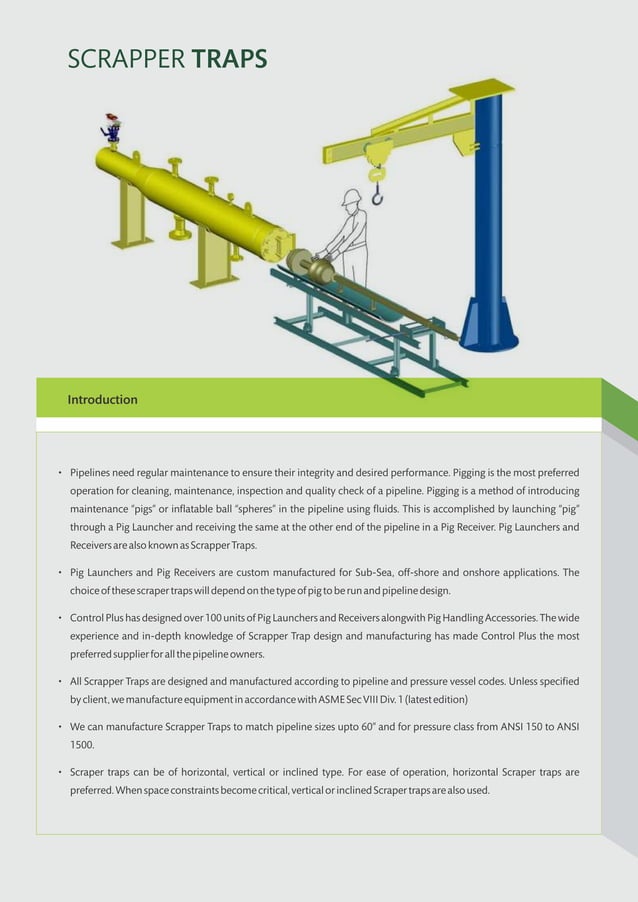 SCRAPPER TRAPS

Introduction

• Pipelines need regular maintenance to ensure their integrity and desired performance. Pigging is the most preferred operation for cleaning, maintenance, inspection and quality check of a pipeline. Pigging is a method of introducing maintenance "pigs" or inflatable ball "spheres" in the pipeline using fluids. This is accomplished by launching "pig" through a Pig Launcher and receiving the same at the other end of the pipeline in a Pig Receiver. Pig Launchers and Receivers are also known as Scrapper Traps.

• Pig Launchers and Pig Receivers are custom manufactured for Sub-Sea, off-shore and onshore applications. The choice of these scraper traps will depend on the type of pig to be run and pipeline design.

• Control Plus has designed over 100 units of Pig Launchers and Receivers alongwith Pig Handling Accessories. The wide experience and in-depth knowledge of Scrapper Trap design and manufacturing has made Control Plus the most preferred supplier for all the pipeline owners.

• All Scrapper Traps are designed and manufactured according to pipeline and pressure vessel codes. Unless specified by client, we manufacture equipment in accordance with ASME Sec VIII Div. 1 (latest edition)

• We can manufacture Scrapper Traps to match pipeline sizes upto 60" and for pressure class from ANSI 150 to ANSI 1500.

• Scraper traps can be of horizontal, vertical or inclined type. For ease of operation, horizontal Scraper traps are preferred. When space constraints become critical, vertical or inclined Scraper traps are also used.