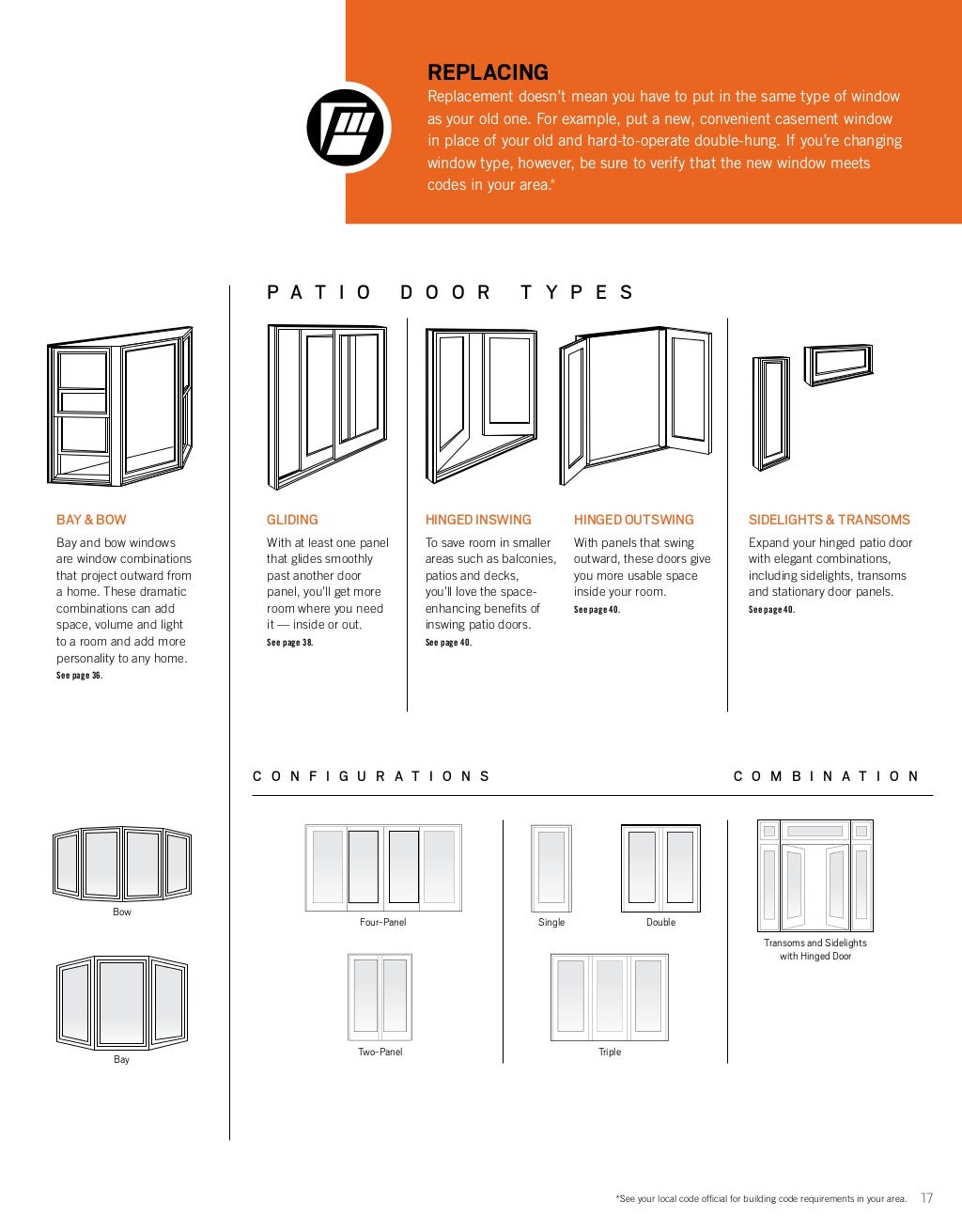 REPLACING
Replacement doesn't mean you have to put in the same type of window as your old one. For example, put a new, convenient casement window in place of your old and hard-to-operate double-hung. If you're changing window type, however, be sure to verify that the new window meets codes in your area.*

PATIO DOOR TYPES

BAY & BOW
Bay and bow windows are window combinations that project outward from a home. These dramatic combinations can add space, volume and light to a room and add more personality to any home.
See page 36.

GLIDING
With at least one panel that glides smoothly past another door panel, you'll get more room where you need it — inside or out.
See page 38.

HINGED INSWING
To save room in smaller areas such as balconies, patios and decks, you'll love the space-enhancing benefits of inswing patio doors.
See page 40.

HINGED OUTSWING
With panels that swing outward, these doors give you more usable space inside your room.
See page 40.

SIDELIGHTS & TRANSOMS
Expand your hinged patio door with elegant combinations, including sidelights, transoms and stationary door panels.
See page 40.

CONFIGURATIONS

COMBINATION

Bow

Bay

Four-Panel

Two-Panel

Single

Double

Triple

Transoms and Sidelights with Hinged Door

*See your local code official for building code requirements in your area. 17