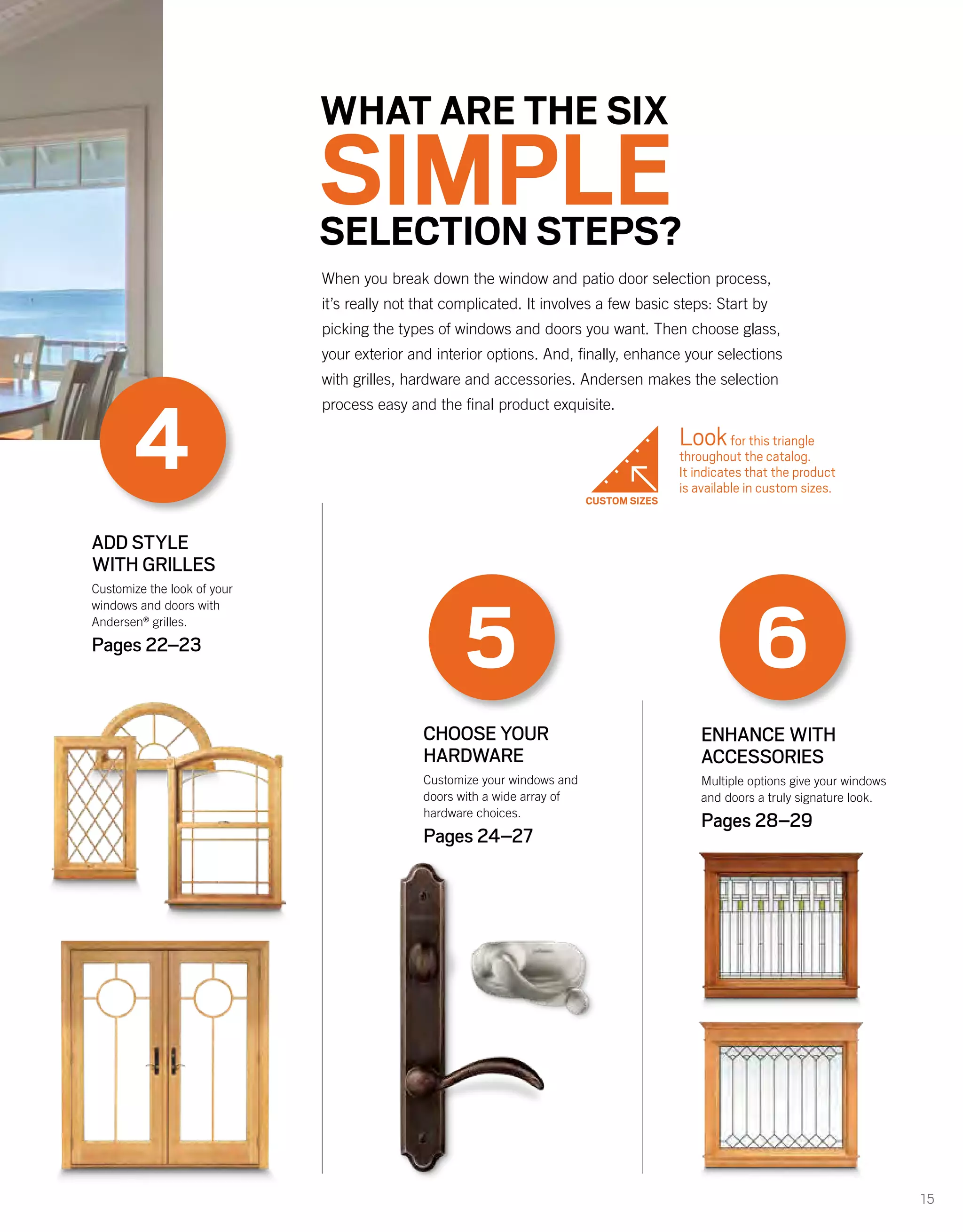 WHAT ARE THE SIX
SIMPLE
SELECTION STEPS?

When you break down the window and patio door selection process, it's really not that complicated. It involves a few basic steps: Start by picking the types of windows and doors you want. Then choose glass, your exterior and interior options. And, finally, enhance your selections with grilles, hardware and accessories. Andersen makes the selection process easy and the final product exquisite.

CUSTOM SIZES

Look for this triangle throughout the catalog. It indicates that the product is available in custom sizes.

4

ADD STYLE WITH GRILLES

Customize the look of your windows and doors with Andersen® grilles.

Pages 22–23

5

CHOOSE YOUR HARDWARE

Customize your windows and doors with a wide array of hardware choices.

Pages 24–27

6

ENHANCE WITH ACCESSORIES

Multiple options give your windows and doors a truly signature look.

Pages 28–29

15