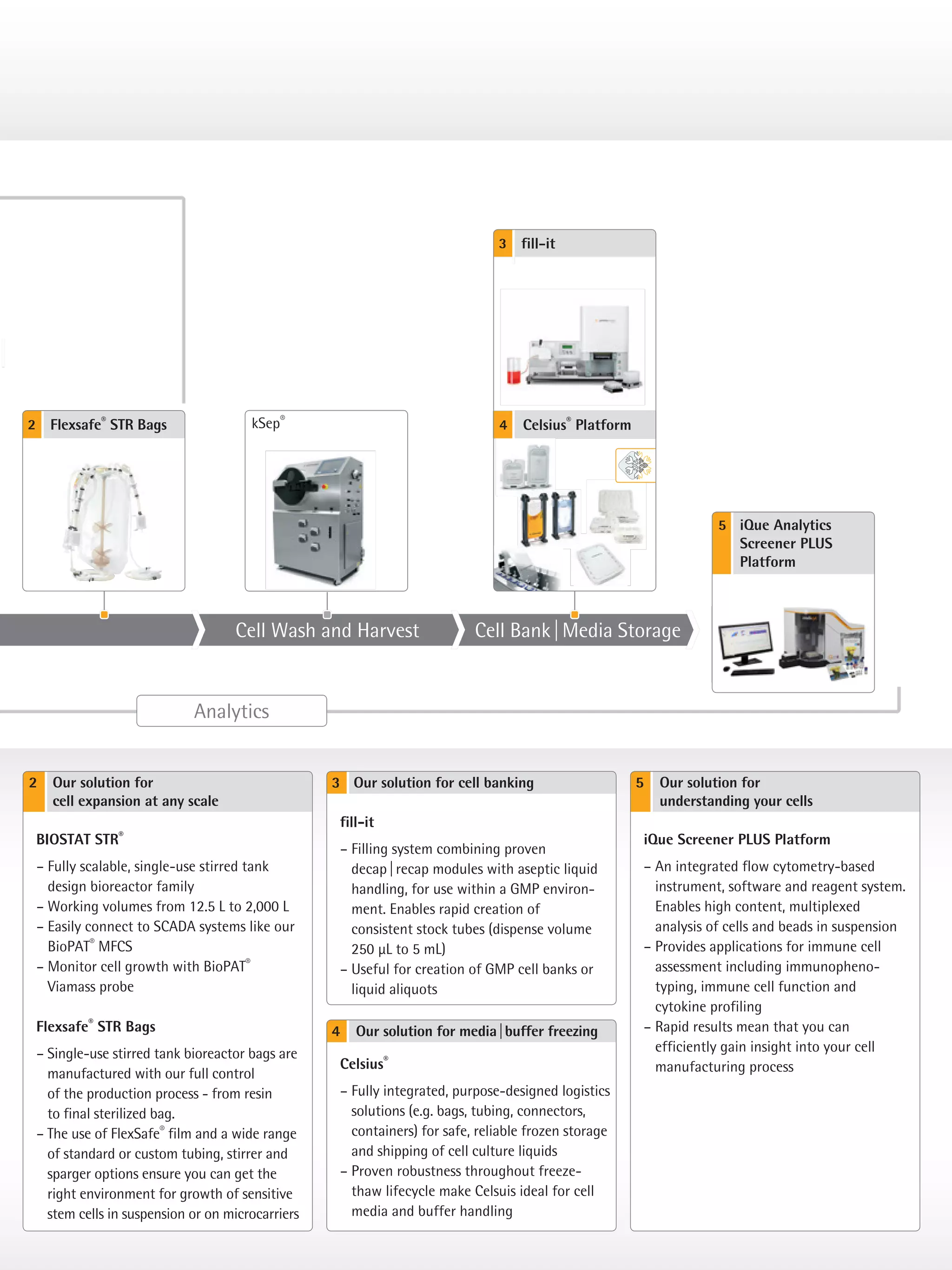 3 fill-it

2 Flexsafe® STR Bags

kSep®

4 Celsius® Platform

5 iQue Analytics Screener PLUS Platform

Cell Wash and Harvest

Cell Bank | Media Storage

Analytics

2 Our solution for cell expansion at any scale

BIOSTAT STR®

– Fully scalable, single-use stirred tank design bioreactor family
– Working volumes from 12.5 L to 2,000 L
– Easily connect to SCADA systems like our BioPAT® MFCS
– Monitor cell growth with BioPAT® Viamass probe

Flexsafe® STR Bags

– Single-use stirred tank bioreactor bags are manufactured with our full control of the production process - from resin to final sterilized bag.
– The use of FlexSafe® film and a wide range of standard or custom tubing, stirrer and sparger options ensure you can get the right environment for growth of sensitive stem cells in suspension or on microcarriers

3 Our solution for cell banking

fill-it

– Filling system combining proven decap | recap modules with aseptic liquid handling, for use within a GMP environment. Enables rapid creation of consistent stock tubes (dispense volume 250 µL to 5 mL)
– Useful for creation of GMP cell banks or liquid aliquots

4 Our solution for media | buffer freezing

Celsius®

– Fully integrated, purpose-designed logistics solutions (e.g. bags, tubing, connectors, containers) for safe, reliable frozen storage and shipping of cell culture liquids
– Proven robustness throughout freeze-thaw lifecycle make Celsuis ideal for cell media and buffer handling

5 Our solution for understanding your cells

iQue Screener PLUS Platform

– An integrated flow cytometry-based instrument, software and reagent system. Enables high content, multiplexed analysis of cells and beads in suspension
– Provides applications for immune cell assessment including immunophenotyping, immune cell function and cytokine profiling
– Rapid results mean that you can efficiently gain insight into your cell manufacturing process