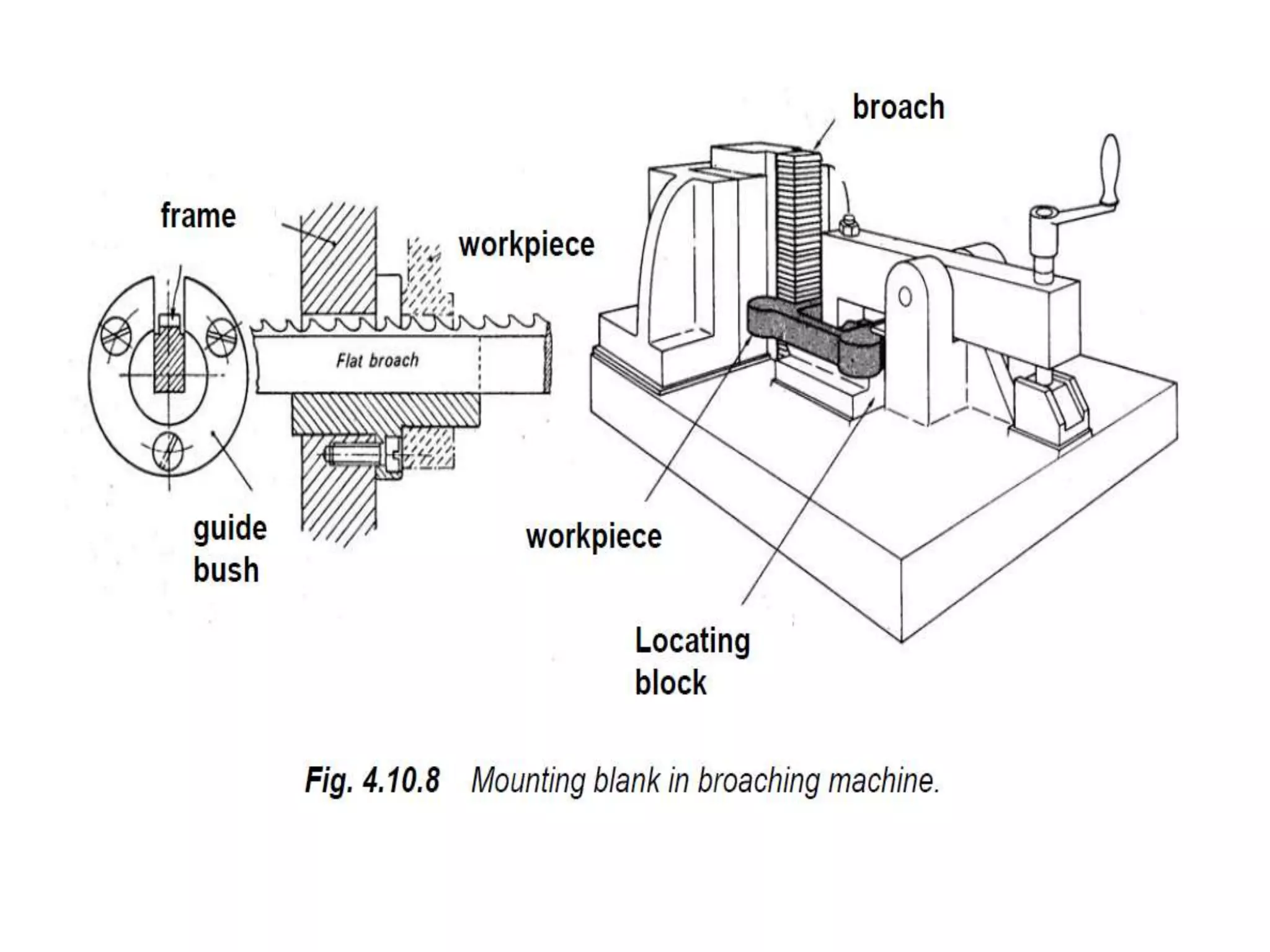 broach

frame

workpiece

Flat broach

guide bush

workpiece

Locating block

Fig. 4.10.8 Mounting blank in broaching machine.