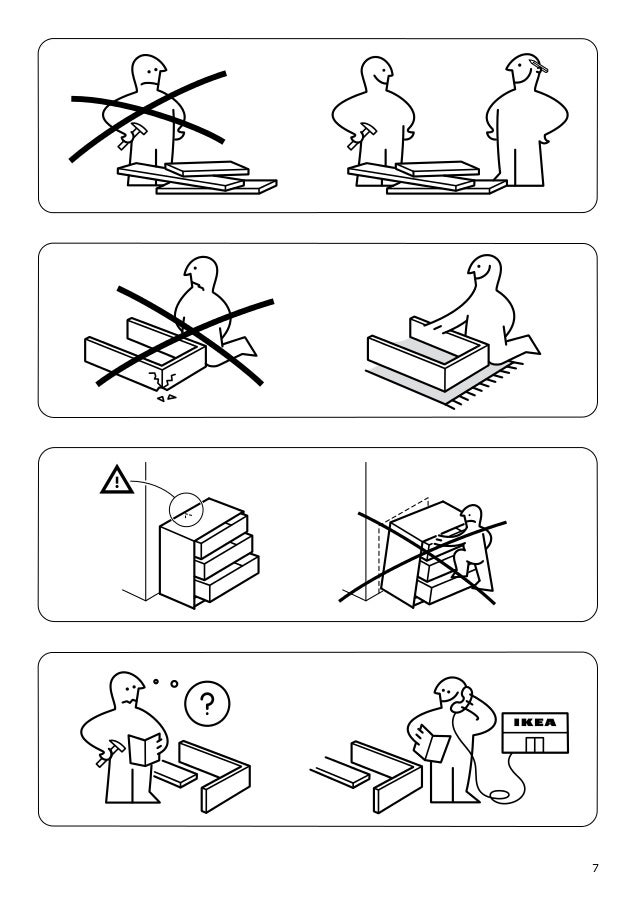 ?

IKEA

7