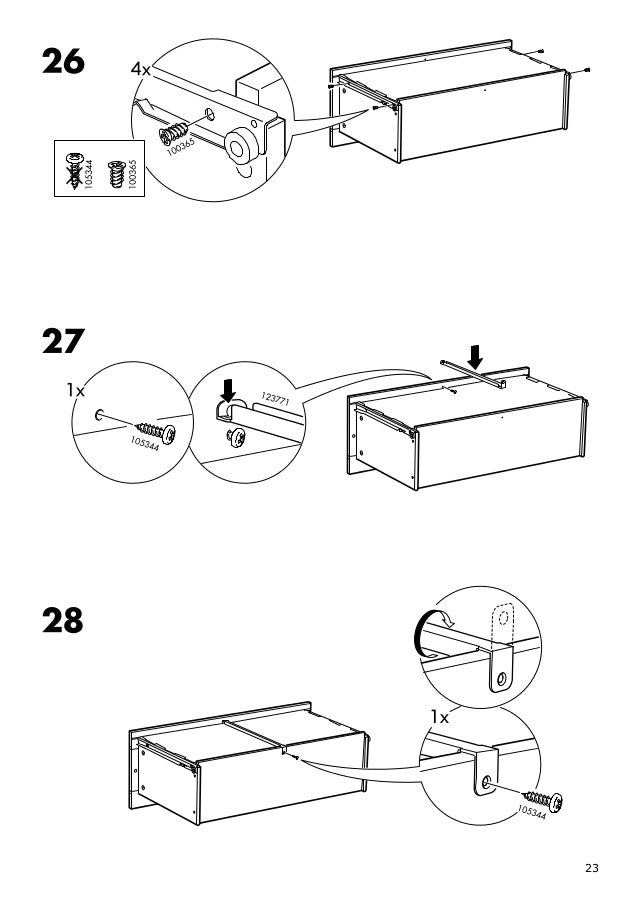 26

4x

100365

105344

100365

27

1x

105344

123771

28

1x

105344

23