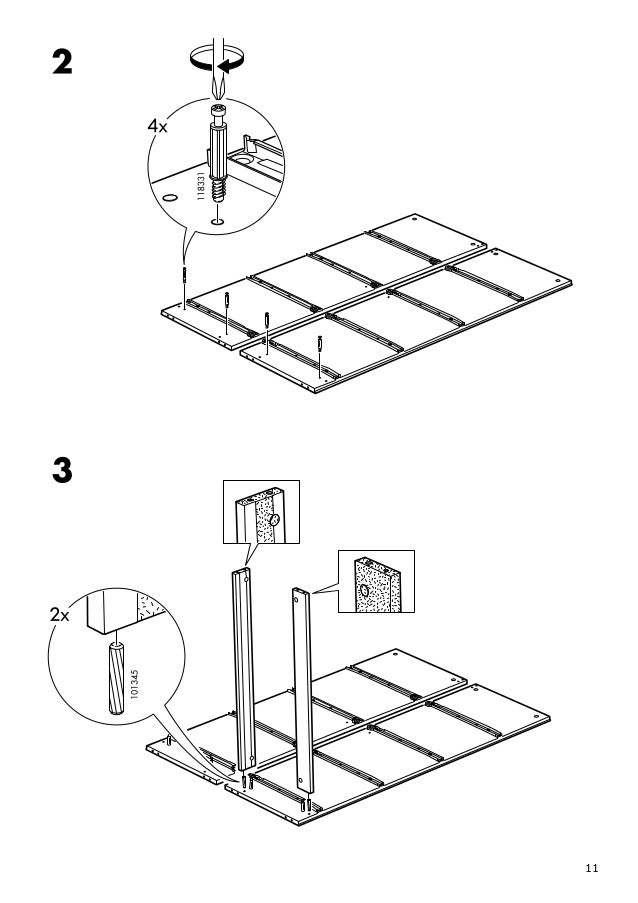 2

4x

118331

3

2x

101345

11