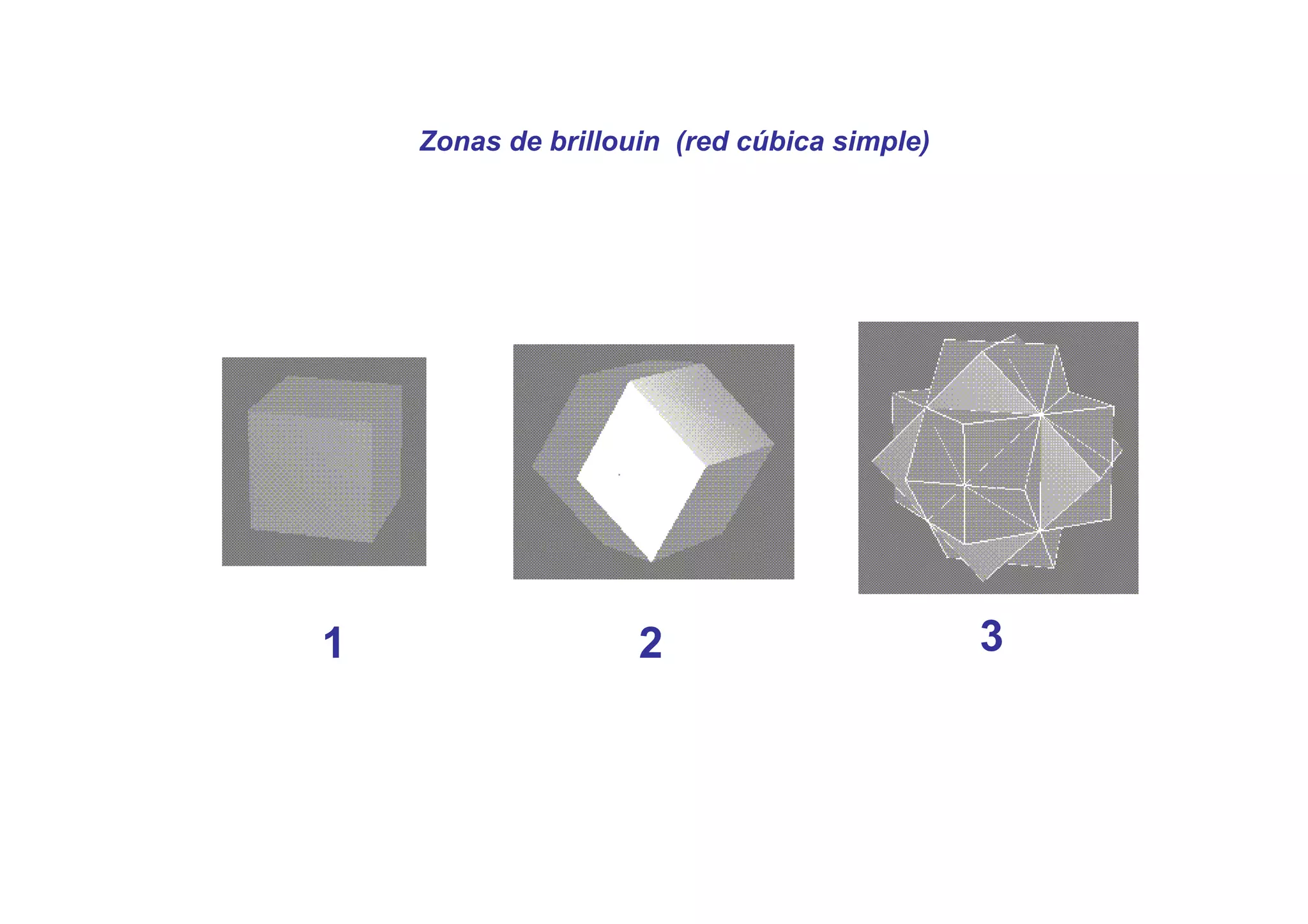 Zonas de brillouin (red cúbica simple)

1

2

3