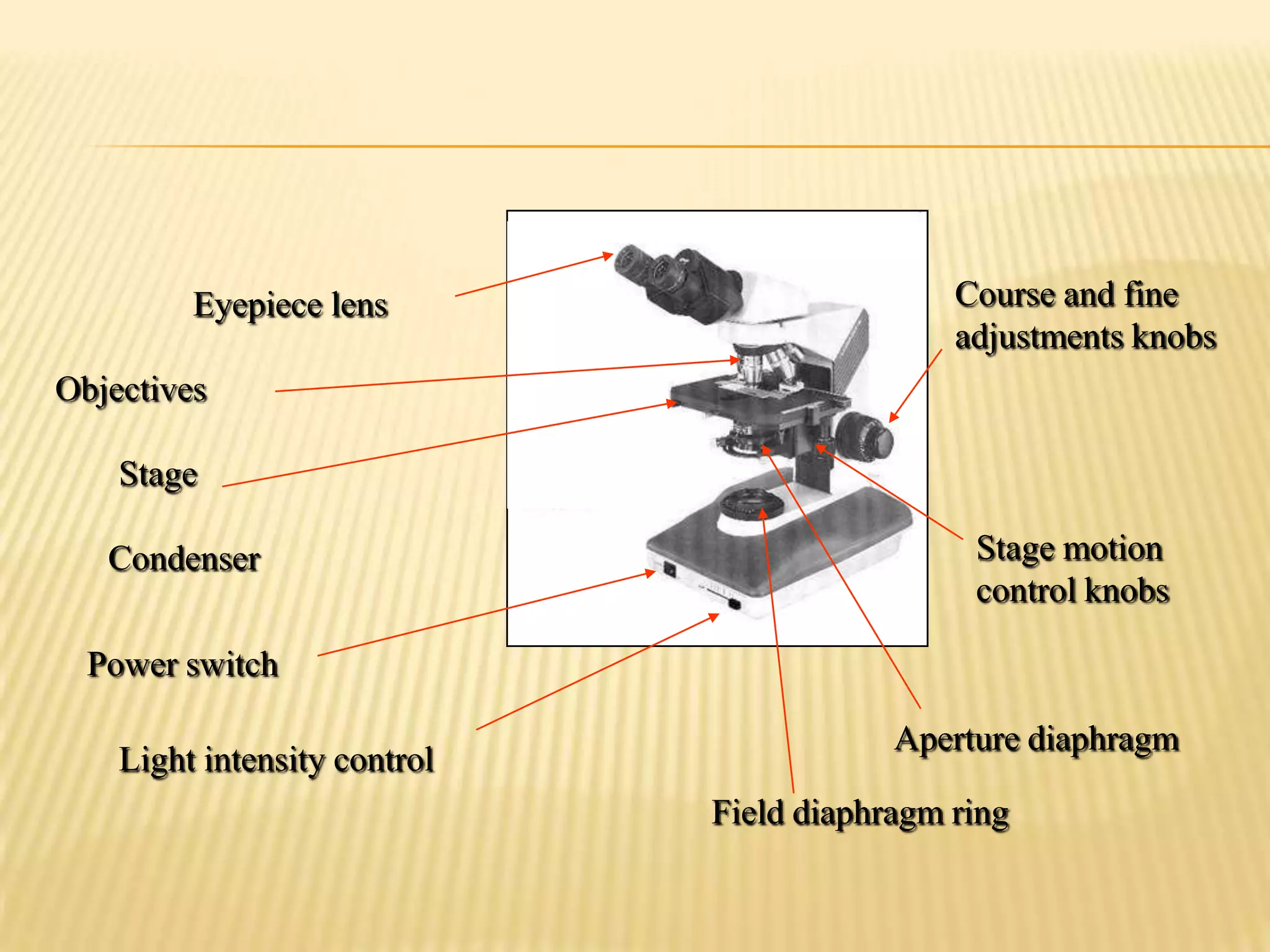 Eyepiece lens

Objectives

Stage

Condenser

Power switch

Light intensity control

Course and fine adjustments knobs

Stage motion control knobs

Aperture diaphragm

Field diaphragm ring