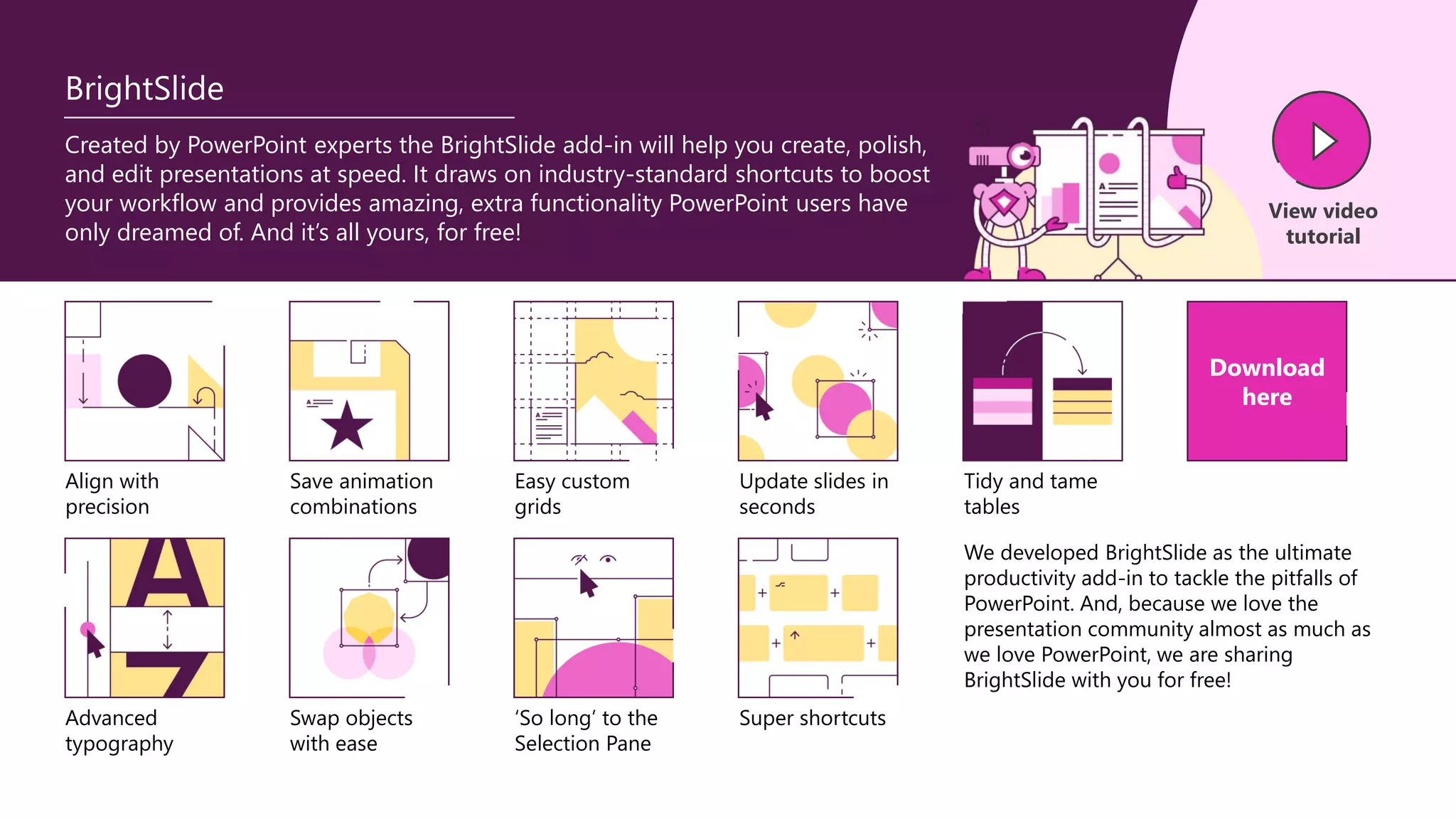 BrightSlide

Created by PowerPoint experts the BrightSlide add-in will help you create, polish, and edit presentations at speed. It draws on industry-standard shortcuts to boost your workflow and provides amazing, extra functionality PowerPoint users have only dreamed of. And it's all yours, for free!

View video tutorial

Align with precision

Save animation combinations

Easy custom grids

Update slides in seconds

Tidy and tame tables

Download here

Advanced typography

Swap objects with ease

'So long' to the Selection Pane

Super shortcuts

We developed BrightSlide as the ultimate productivity add-in to tackle the pitfalls of PowerPoint. And, because we love the presentation community almost as much as we love PowerPoint, we are sharing BrightSlide with you for free!