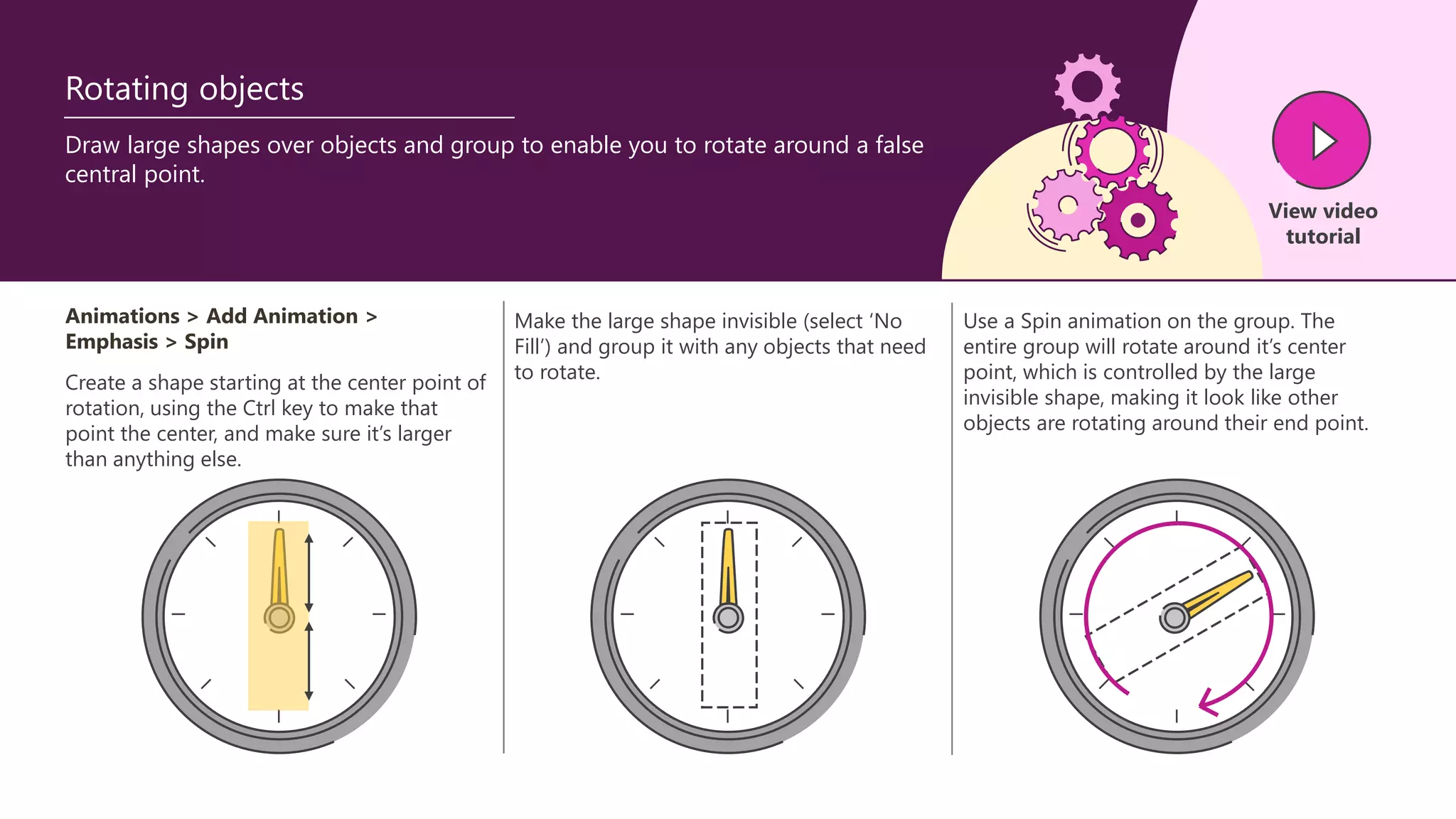 Rotating objects

Draw large shapes over objects and group to enable you to rotate around a false central point.

View video tutorial

Animations > Add Animation > Emphasis > Spin

Create a shape starting at the center point of rotation, using the Ctrl key to make that point the center, and make sure it's larger than anything else.

Make the large shape invisible (select 'No Fill') and group it with any objects that need to rotate.

Use a Spin animation on the group. The entire group will rotate around it's center point, which is controlled by the large invisible shape, making it look like other objects are rotating around their end point.