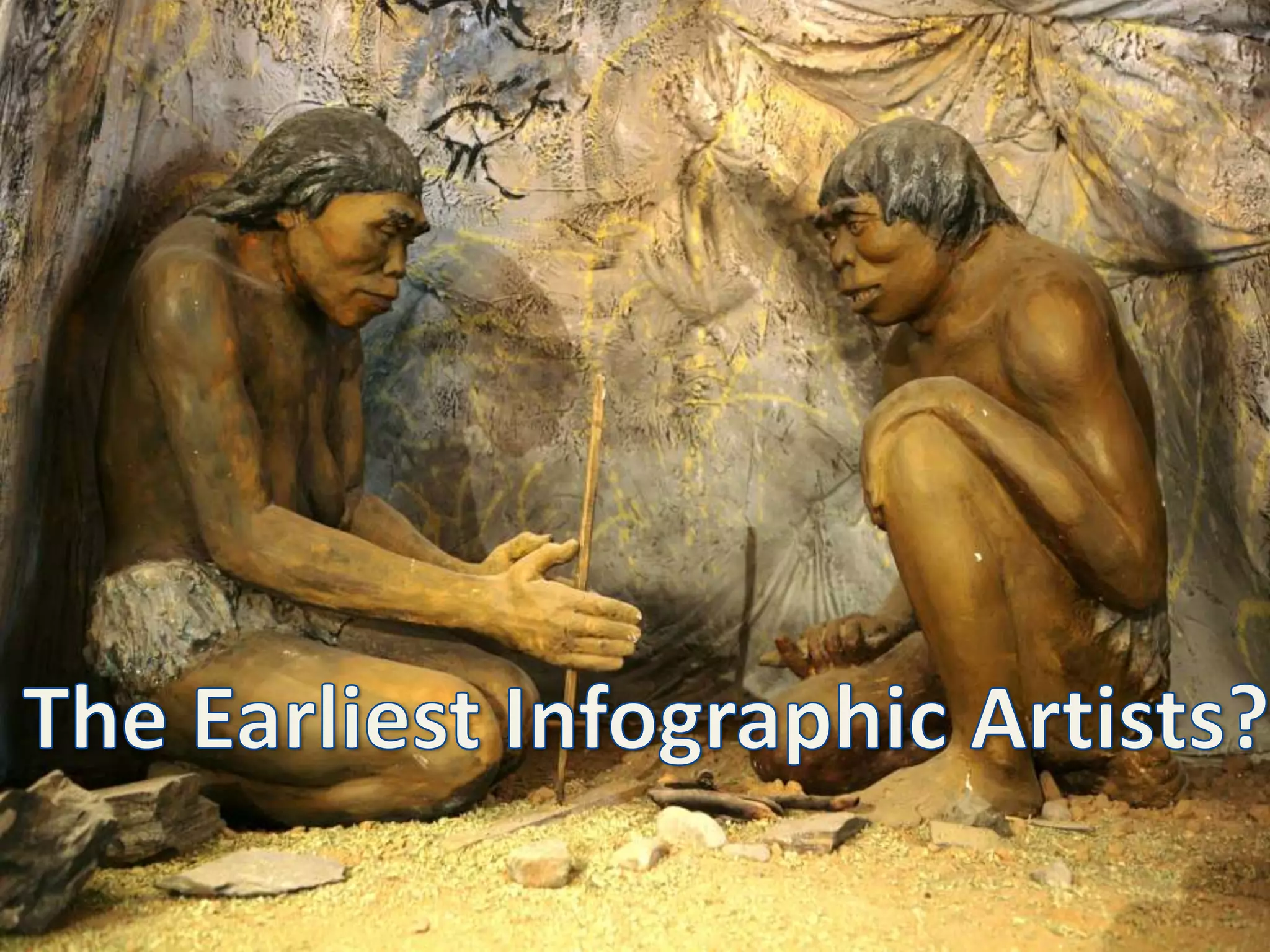 The Earliest Infographic Artists?