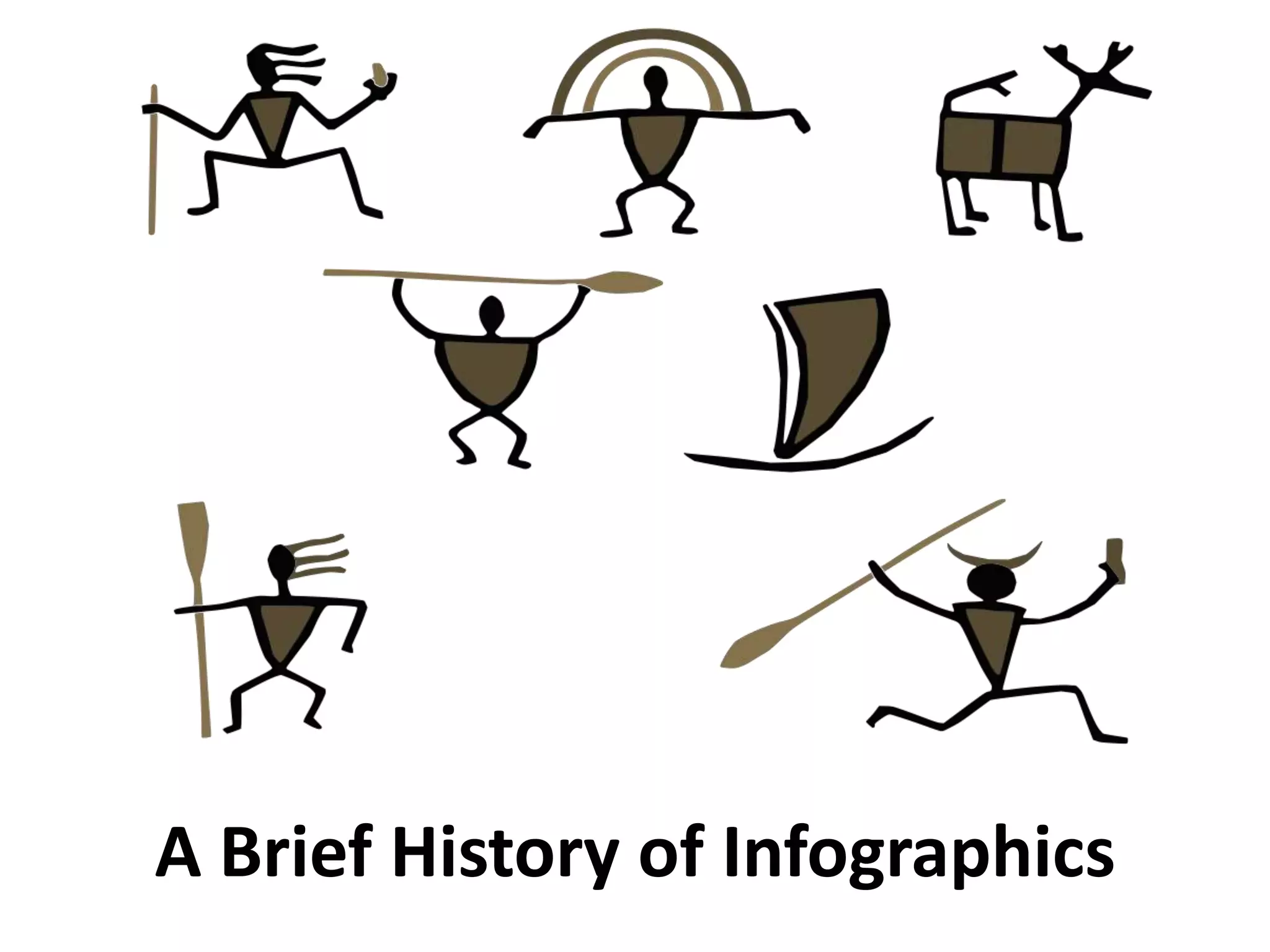 A Brief History of Infographics