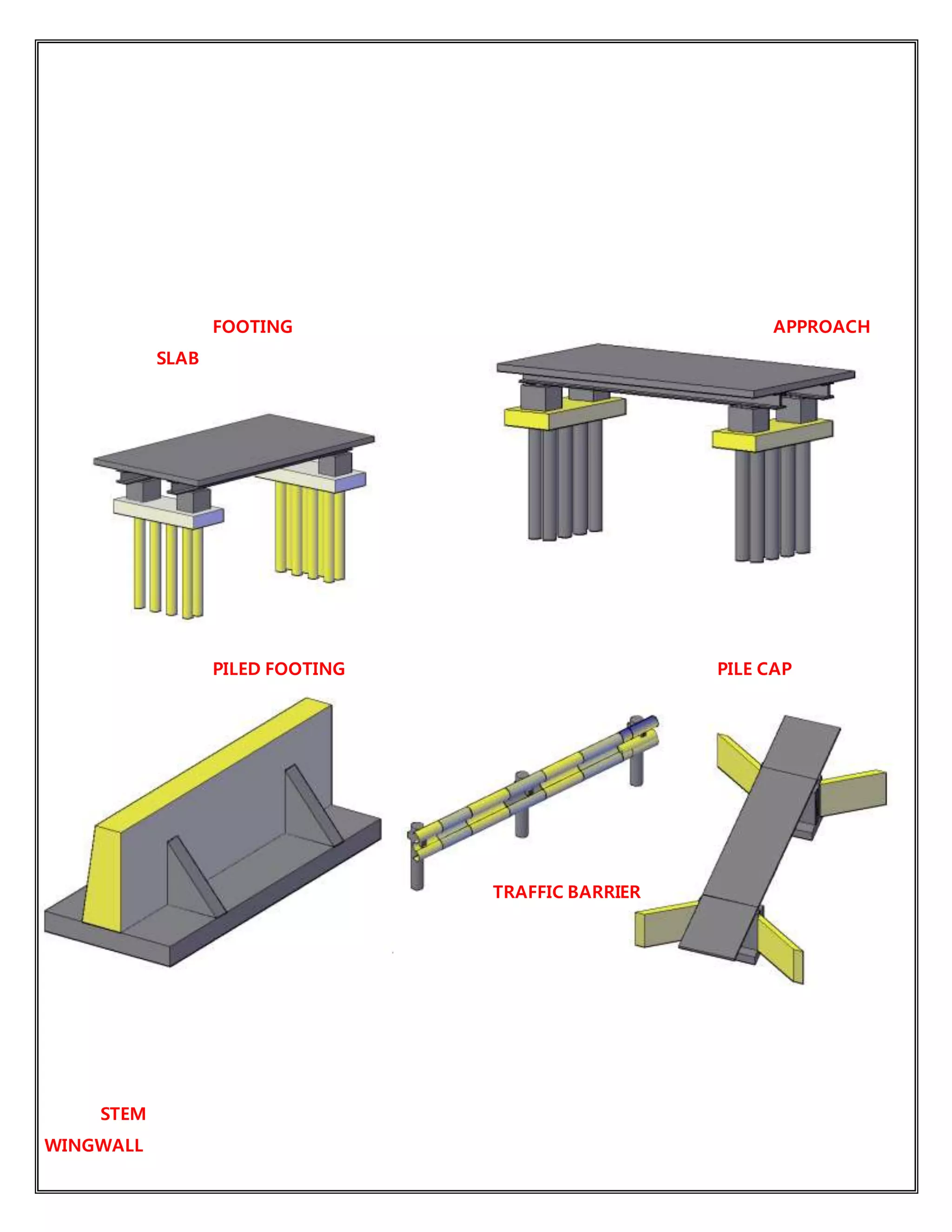 FOOTING

APPROACH

SLAB

PILED FOOTING

PILE CAP

TRAFFIC BARRIER

STEM

WINGWALL