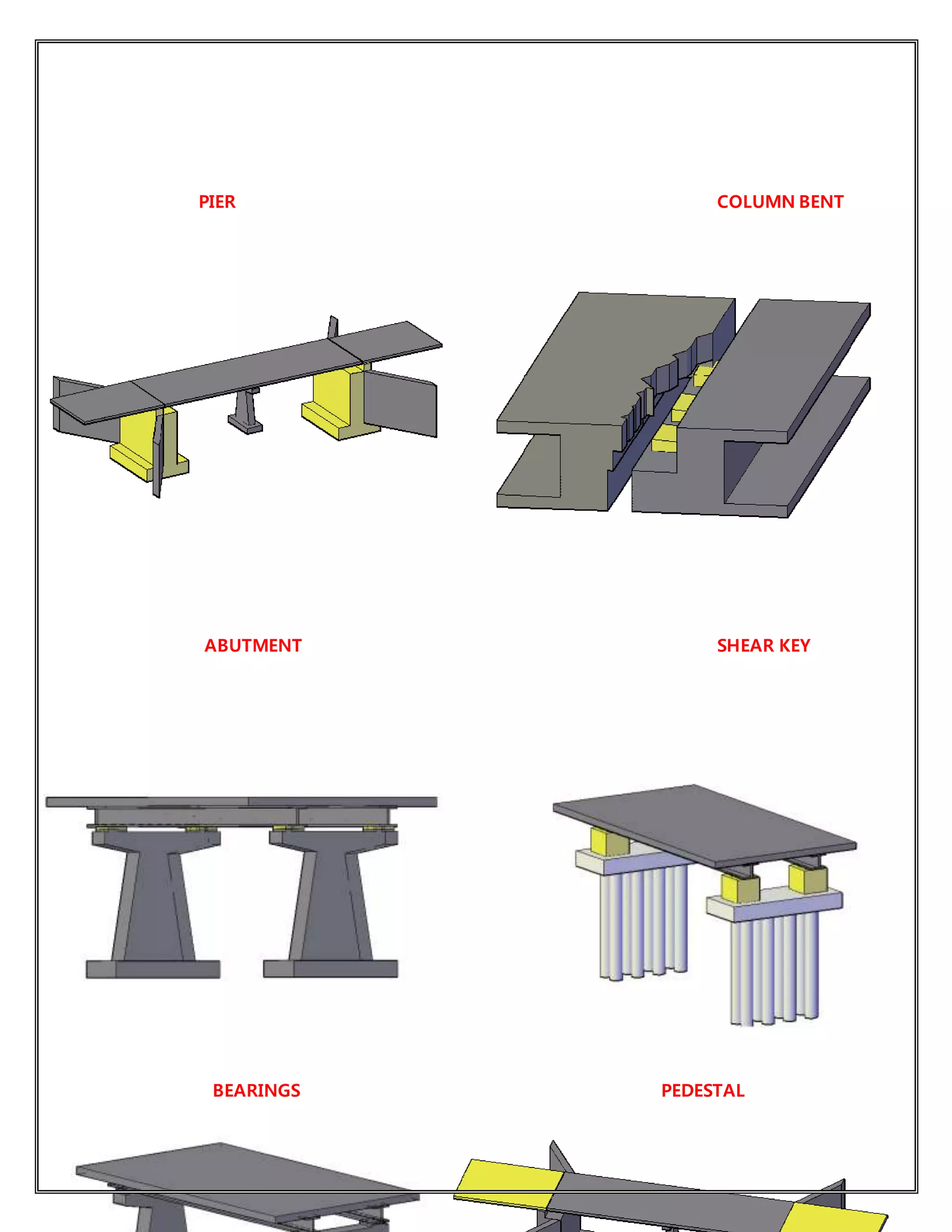 PIER

COLUMN BENT

ABUTMENT

SHEAR KEY

BEARINGS

PEDESTAL