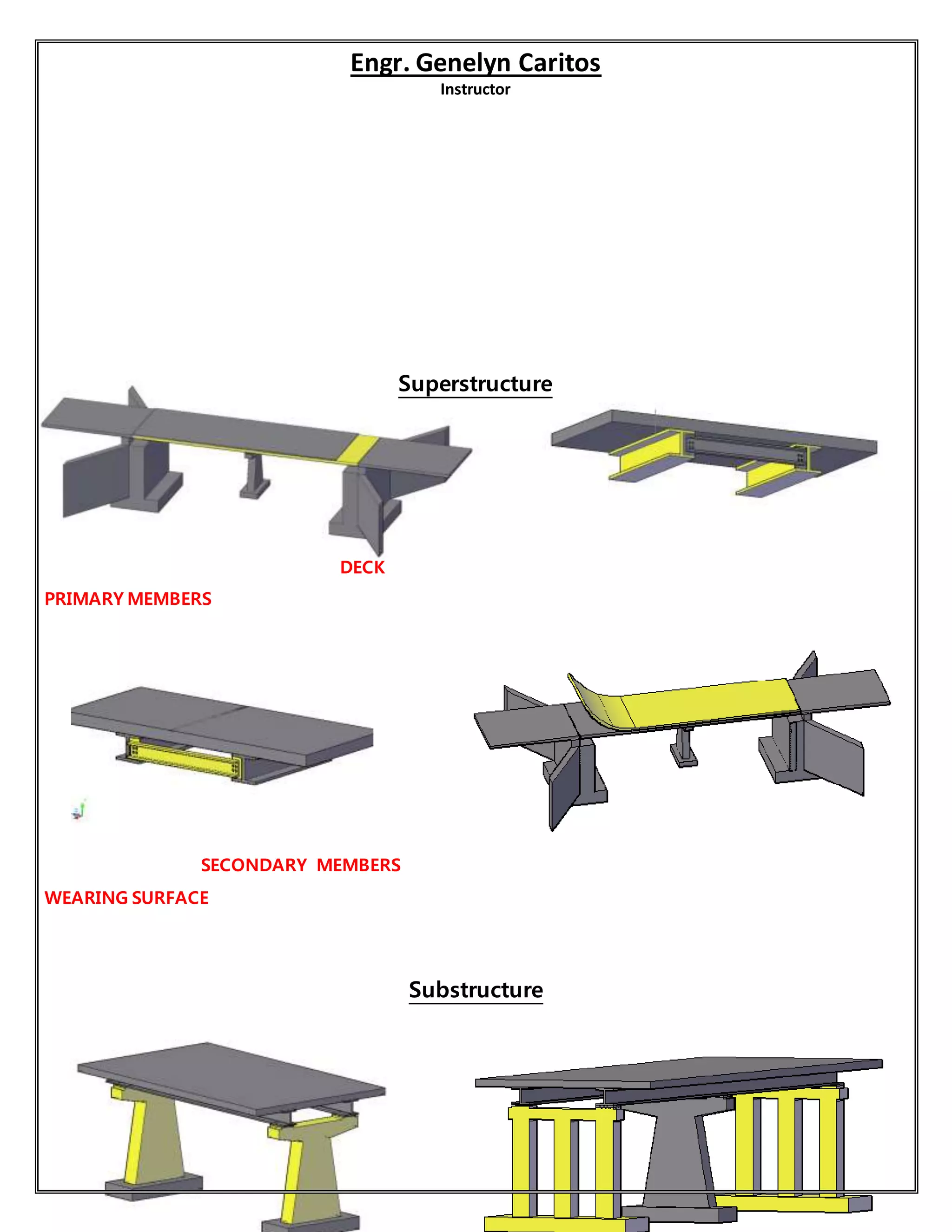 Engr. Genelyn Caritos
Instructor

Superstructure

DECK

PRIMARY MEMBERS

SECONDARY MEMBERS

WEARING SURFACE

Substructure