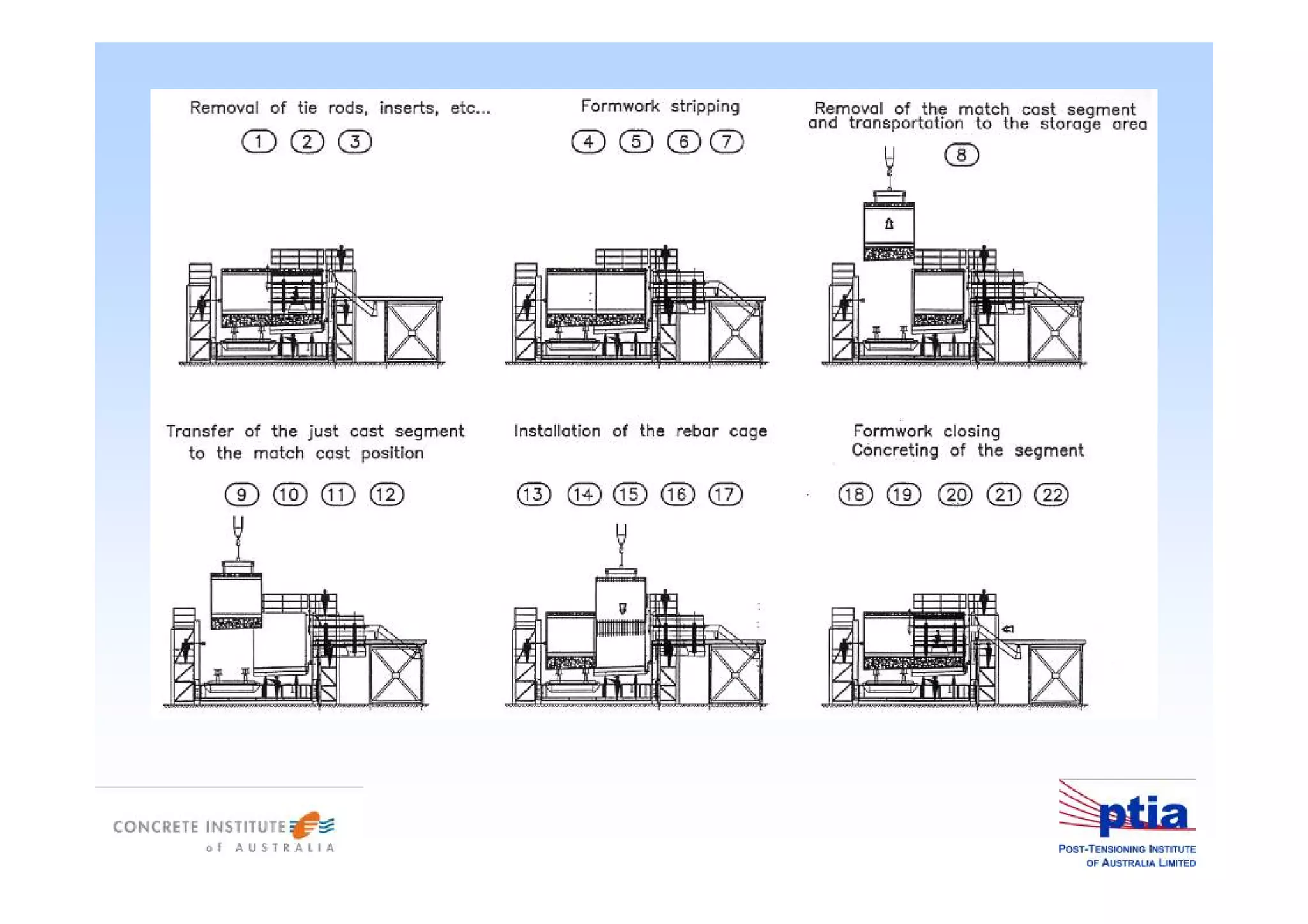 Removal of tie rods, inserts, etc...

1 2 3

Formwork stripping

4 5 6 7

Removal of the match cast segment and transportation to the storage area

8

Transfer of the just cast segment to the match cast position

9 10 11 12

Installation of the rebar cage

13 14 15 16 17

Formwork closing
Concreting of the segment

18 19 20 21 22

CONCRETE INSTITUTE of AUSTRALIA

ptia
POST-TENSIONING INSTITUTE OF AUSTRALIA LIMITED