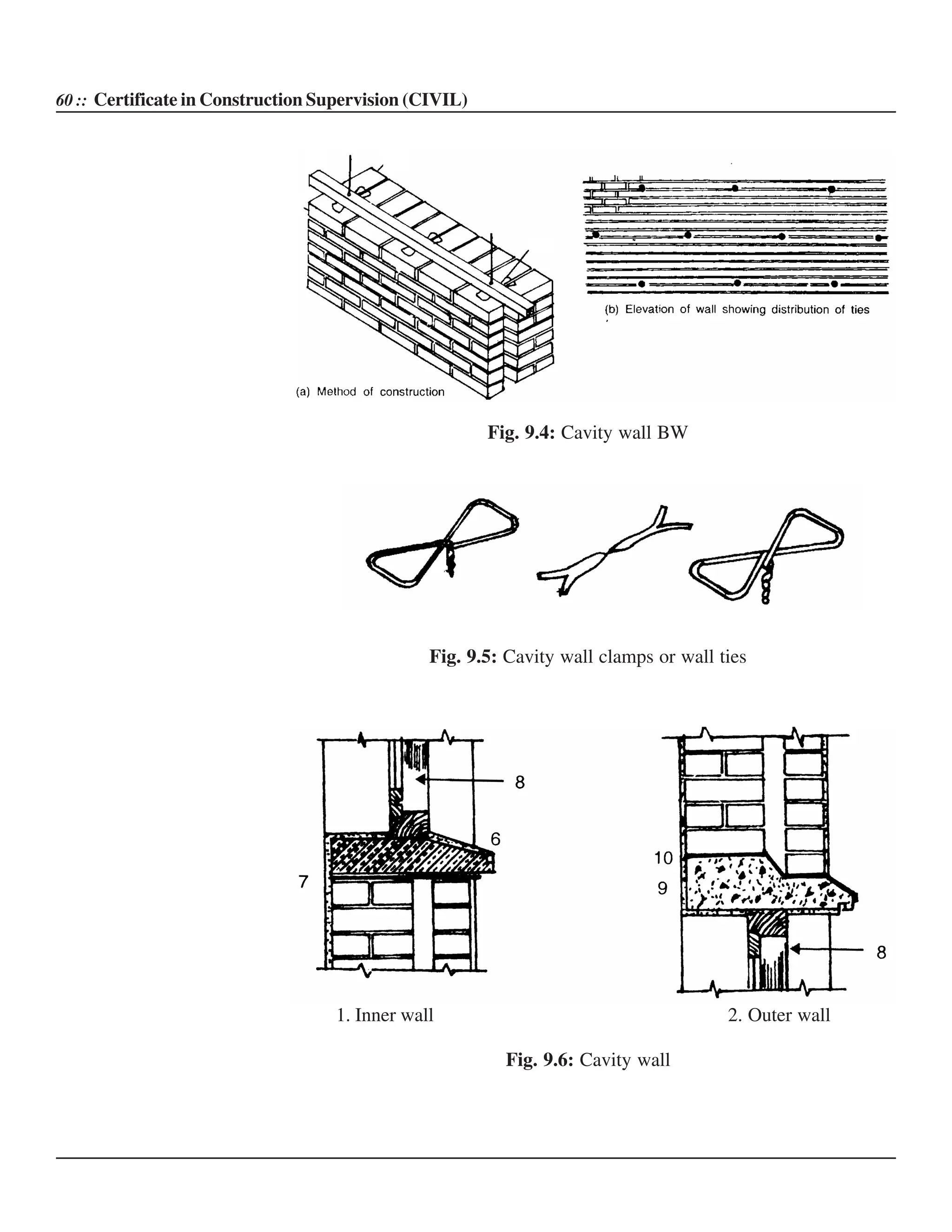 60 :: Certificate in Construction Supervision (CIVIL)

(a) Method of construction

(b) Elevation of wall showing distribution of ties

Fig. 9.4: Cavity wall BW

Fig. 9.5: Cavity wall clamps or wall ties

8

6

7

10

9

8

1. Inner wall

2. Outer wall

Fig. 9.6: Cavity wall