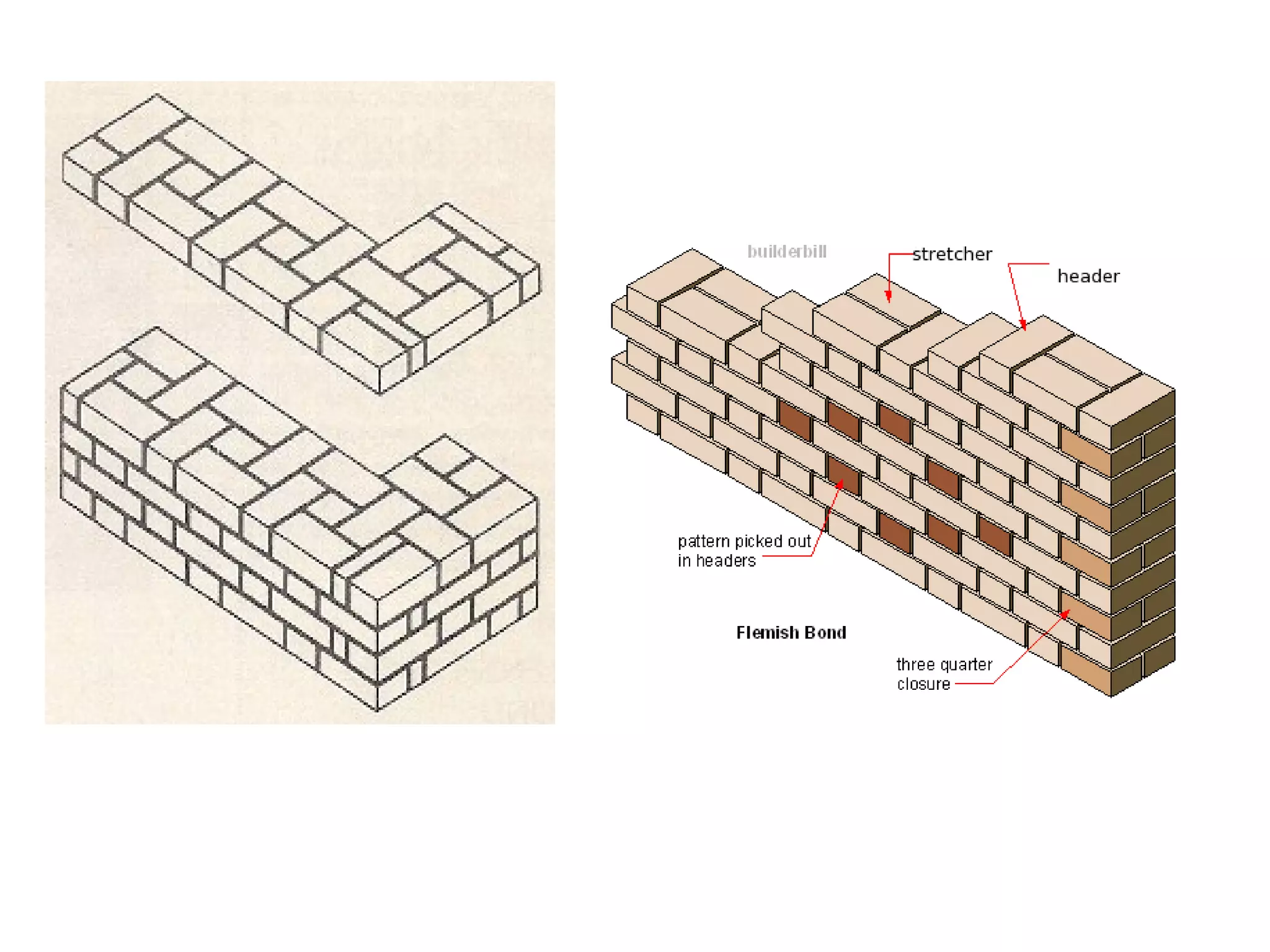 builderbill

stretcher

header

pattern picked out in headers

Flemish Bond

three quarter closure