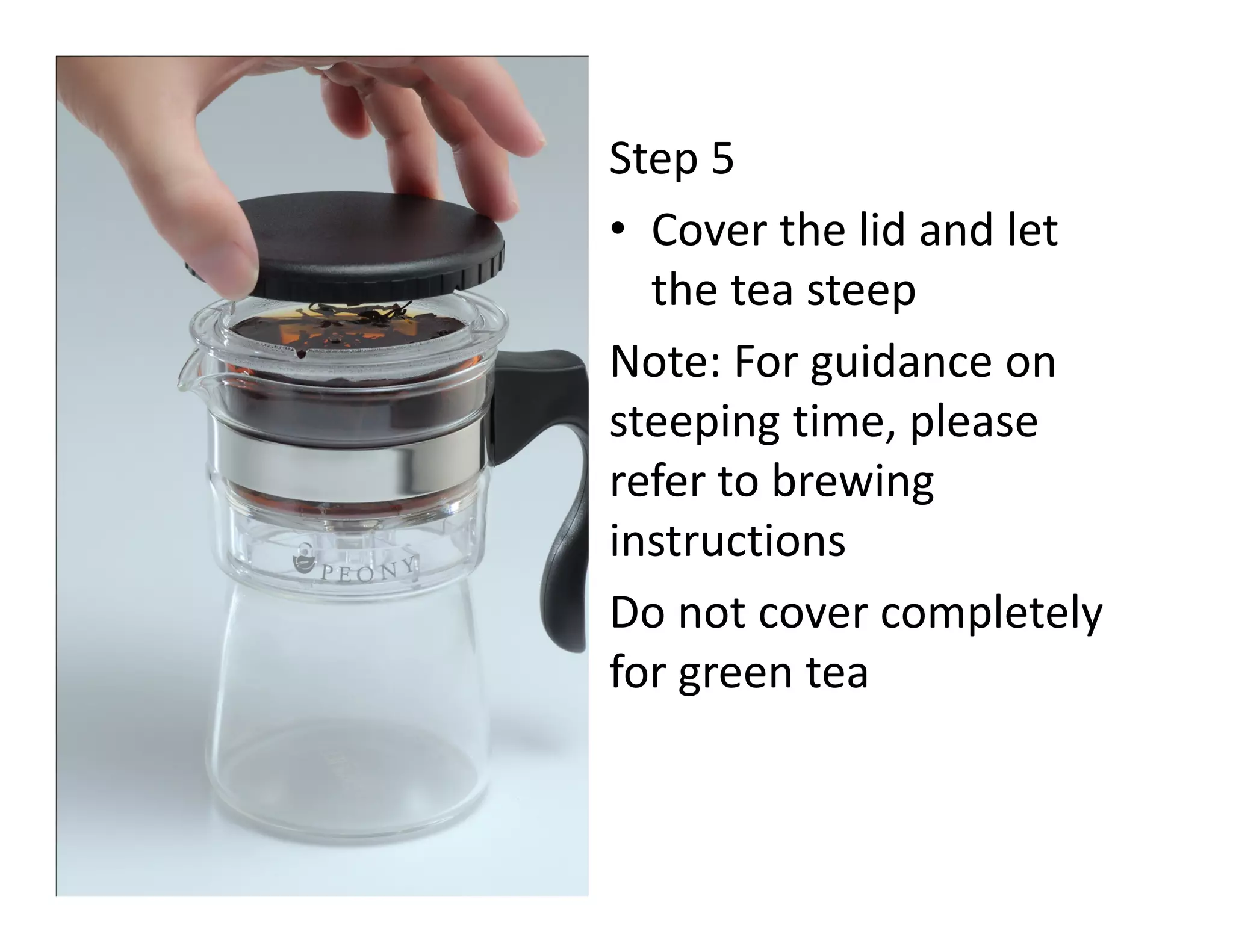 PEONY

Step 5

• Cover the lid and let the tea steep

Note: For guidance on steeping time, please refer to brewing instructions

Do not cover completely for green tea