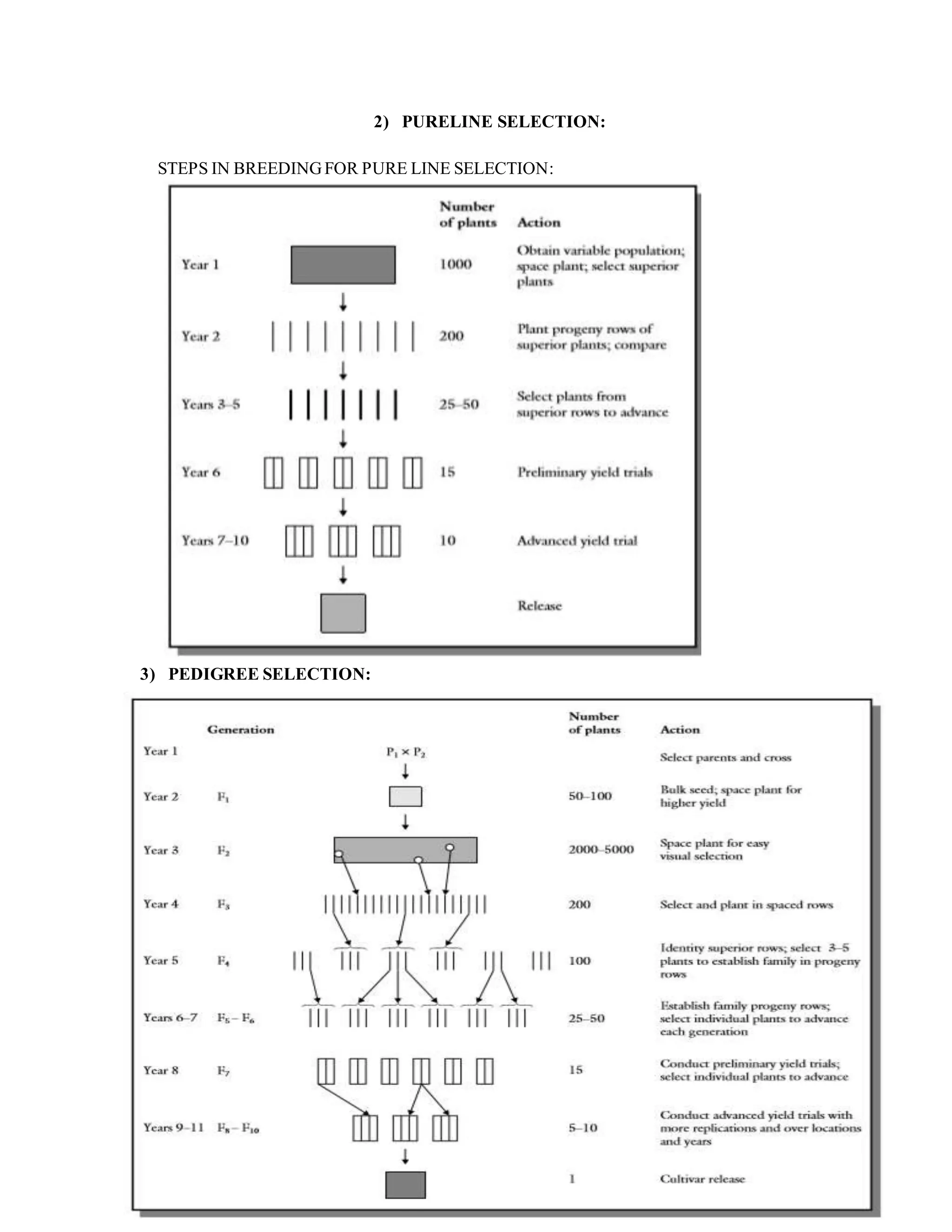 2) PURELINE SELECTION:

STEPS IN BREEDING FOR PURE LINE SELECTION:

| | Number of plants | Action |
|---|---|---|
| Year 1 | 1000 | Obtain variable population; space plant; select superior plants |
| Year 2 | 200 | Plant progeny rows of superior plants; compare |
| Years 3–5 | 25–50 | Select plants from superior rows to advance |
| Year 6 | 15 | Preliminary yield trials |
| Years 7–10 | 10 | Advanced yield trial |
| | | Release |

3) PEDIGREE SELECTION:

| | Generation | | Number of plants | Action |
|---|---|---|---|---|
| Year 1 | | $P_1 \times P_2$ | | Select parents and cross |
| Year 2 | $F_1$ | | 50–100 | Bulk seed; space plant for higher yield |
| Year 3 | $F_2$ | | 2000–5000 | Space plant for easy visual selection |
| Year 4 | $F_3$ | | 200 | Select and plant in spaced rows |
| Year 5 | $F_4$ | | 100 | Identity superior rows; select 3–5 plants to establish family in progeny rows |
| Years 6–7 | $F_5 - F_6$ | | 25–50 | Establish family progeny rows; select individual plants to advance each generation |
| Year 8 | $F_7$ | | 15 | Conduct preliminary yield trials; select individual plants to advance |
| Years 9–11 | $F_8 - F_{10}$ | | 5–10 | Conduct advanced yield trials with more replications and over locations and years |
| | | | 1 | Cultivar release |