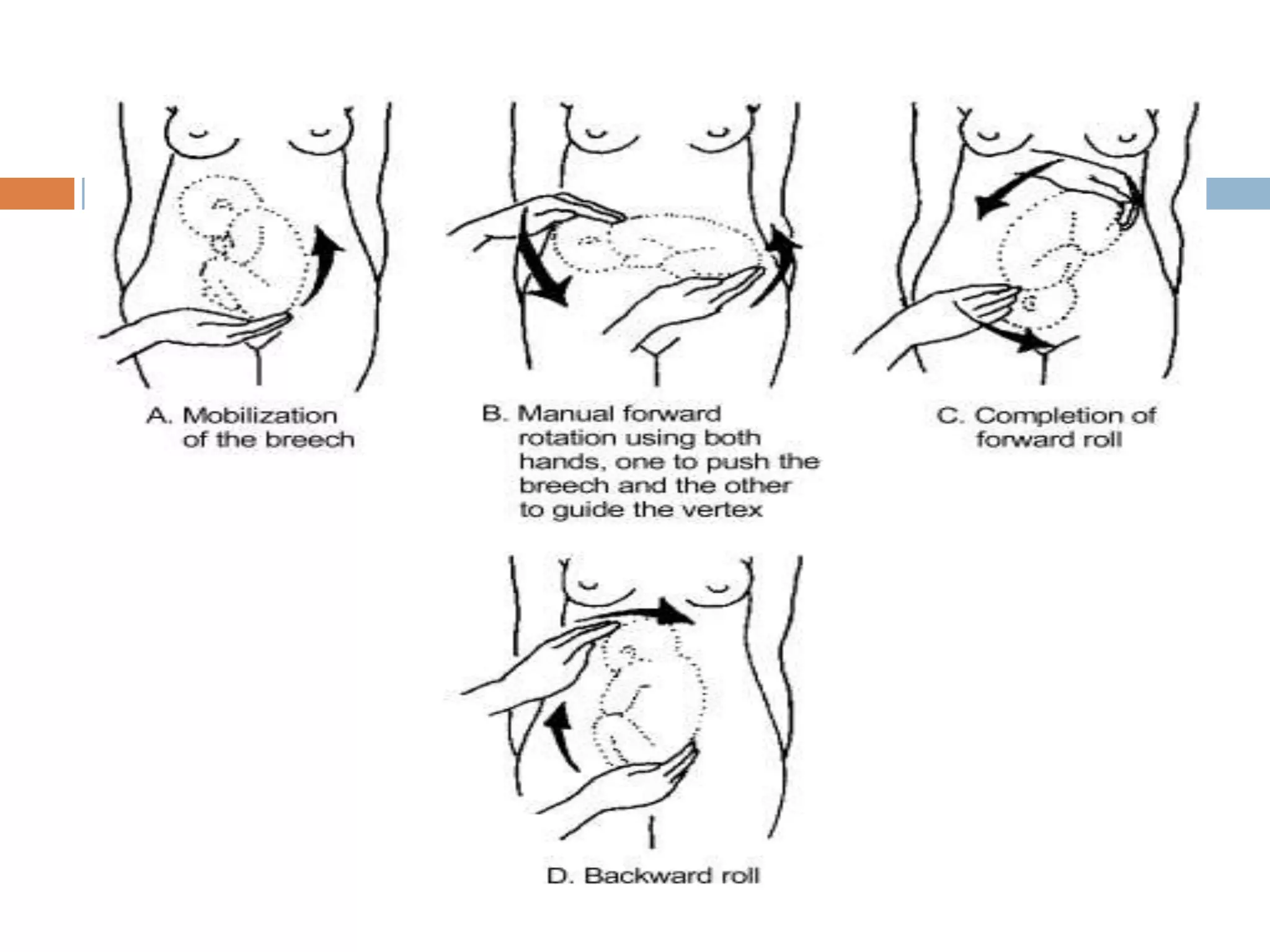 A. Mobilization of the breech

B. Manual forward rotation using both hands, one to push the breech and the other to guide the vertex

C. Completion of forward roll

D. Backward roll